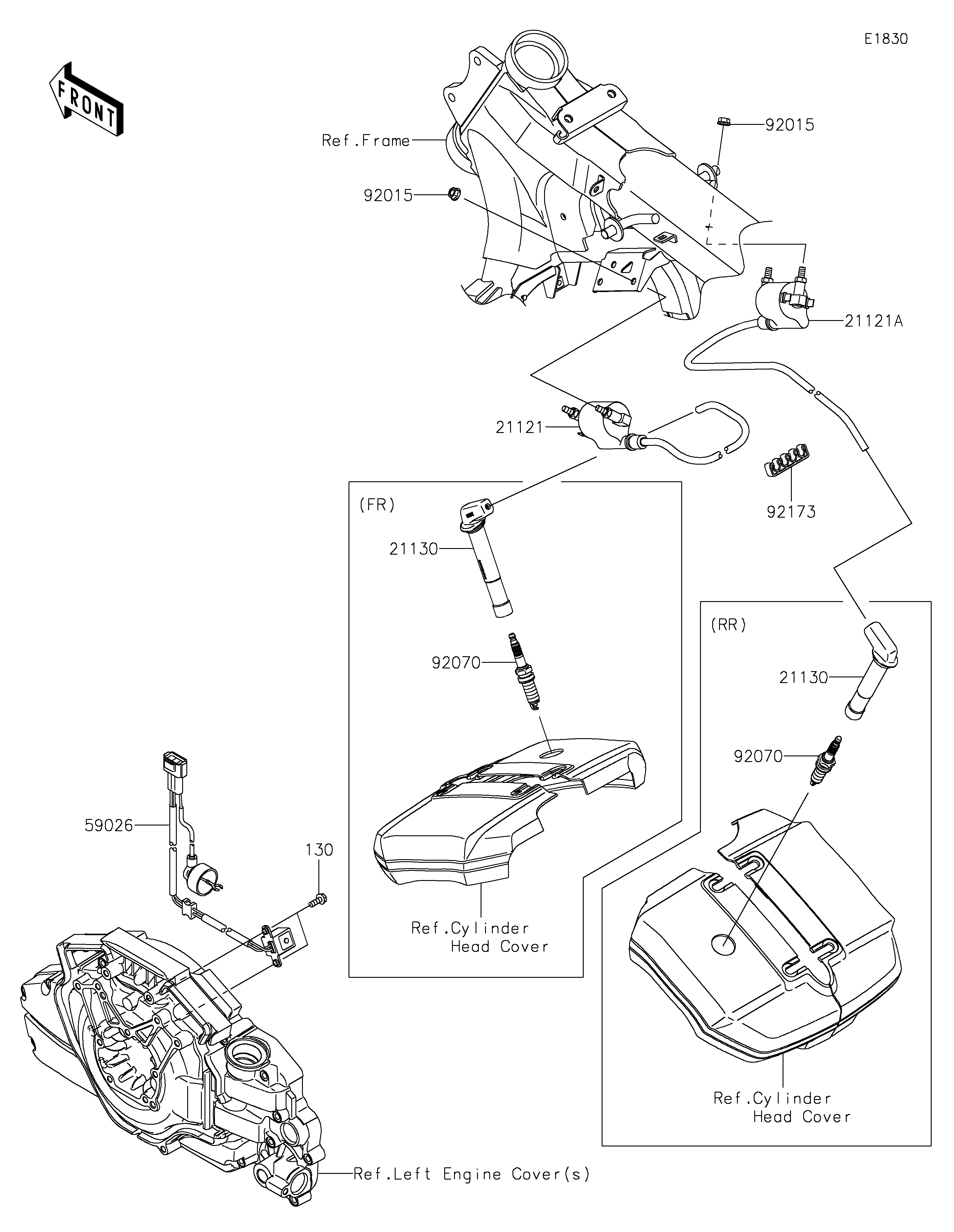 E1830

FRONT

Ref.Frame

92015

92015

21121A

21121

92173

(FR)

21130

92070

Ref.Cylinder Head Cover

(RR)

21130

92070

Ref.Cylinder Head Cover

59026

130

Ref.Left Engine Cover(s)