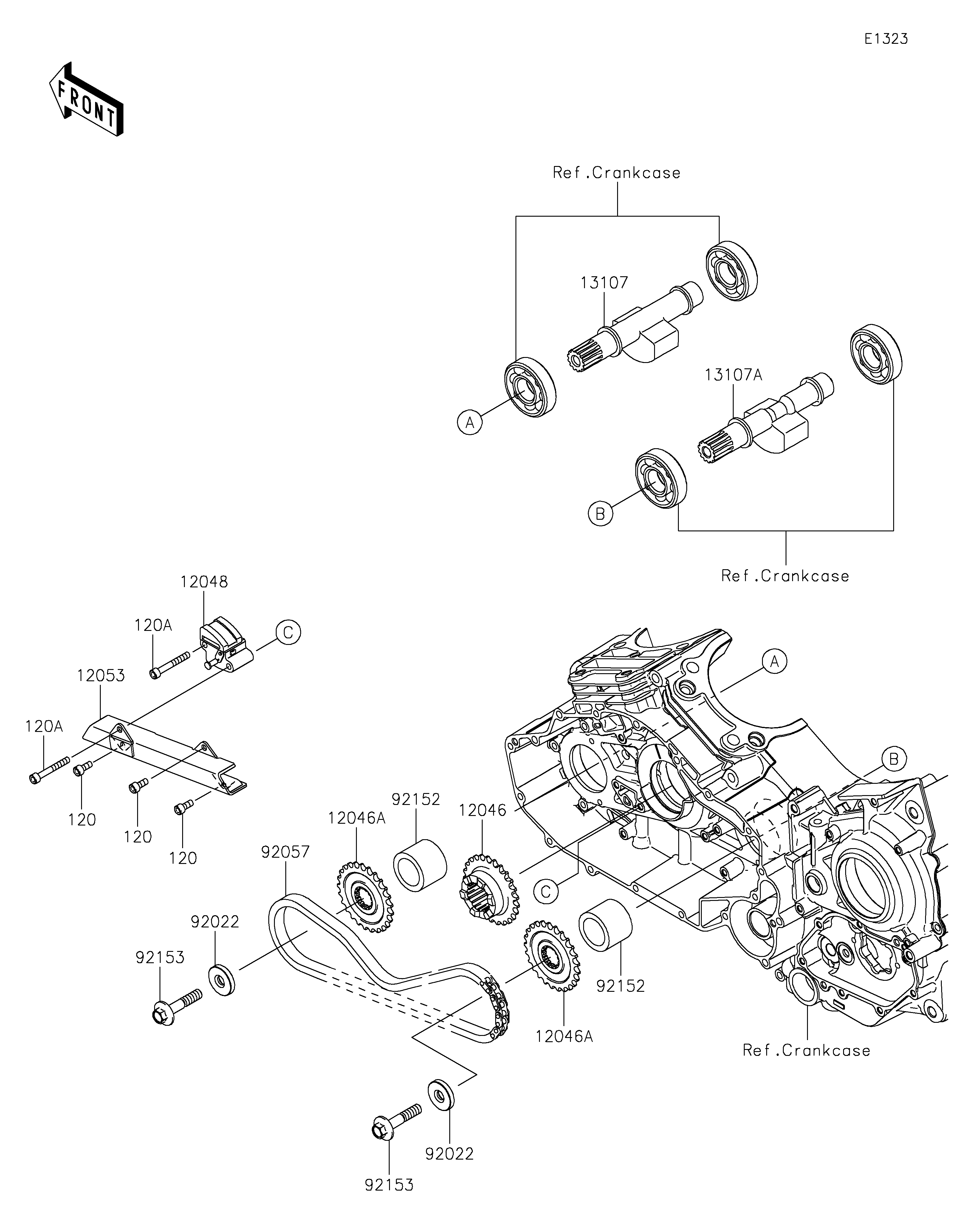 E1323

FRONT

Ref.Crankcase

13107

13107A

A

B

Ref.Crankcase

12048

120A

C

12053

120A

120

120

120

A

B

92152

12046A

12046

92057

C

92022

92153

92152

12046A

Ref.Crankcase

92022

92153