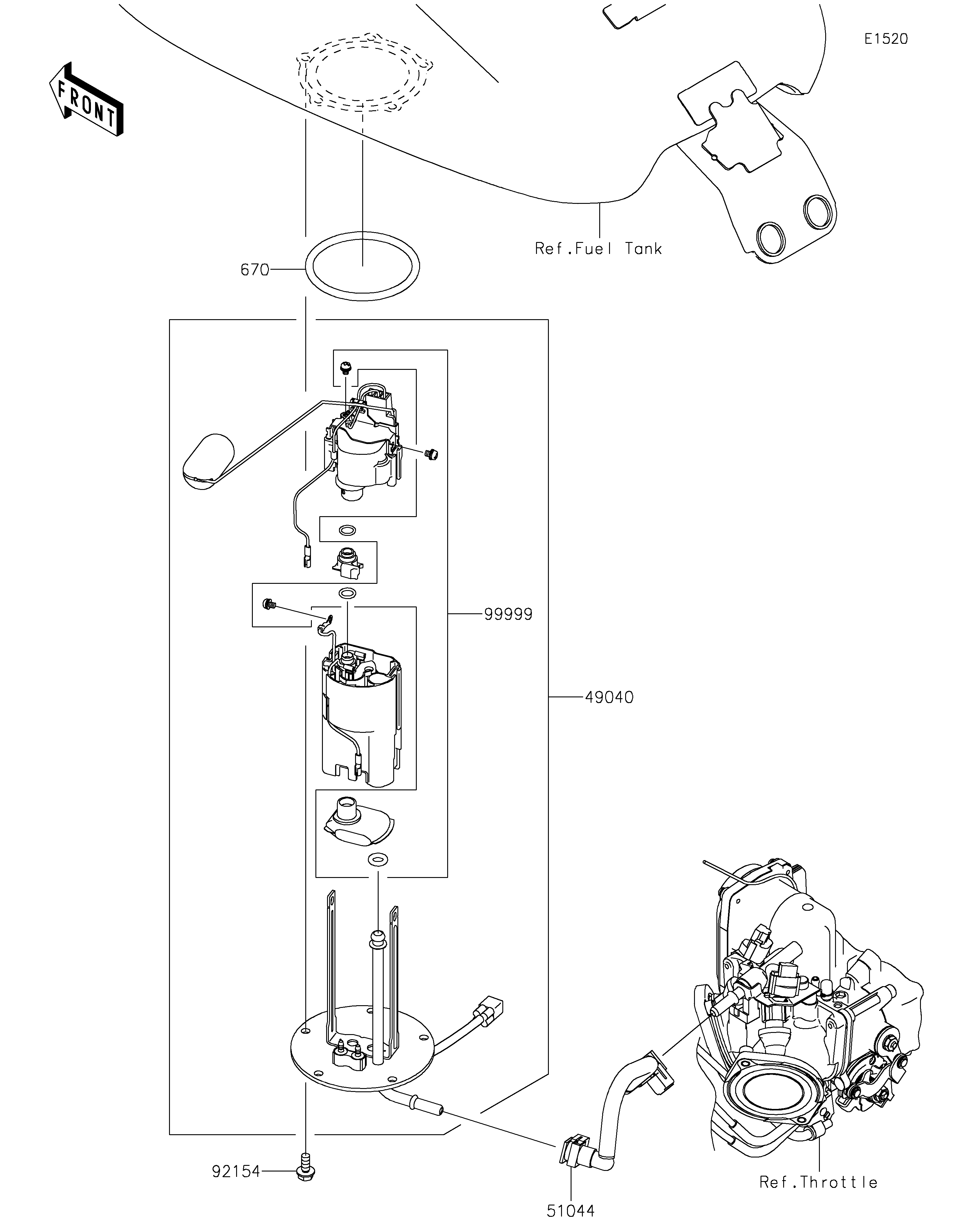 E1520

FRONT

Ref.Fuel Tank

670

99999

49040

92154

51044

Ref.Throttle