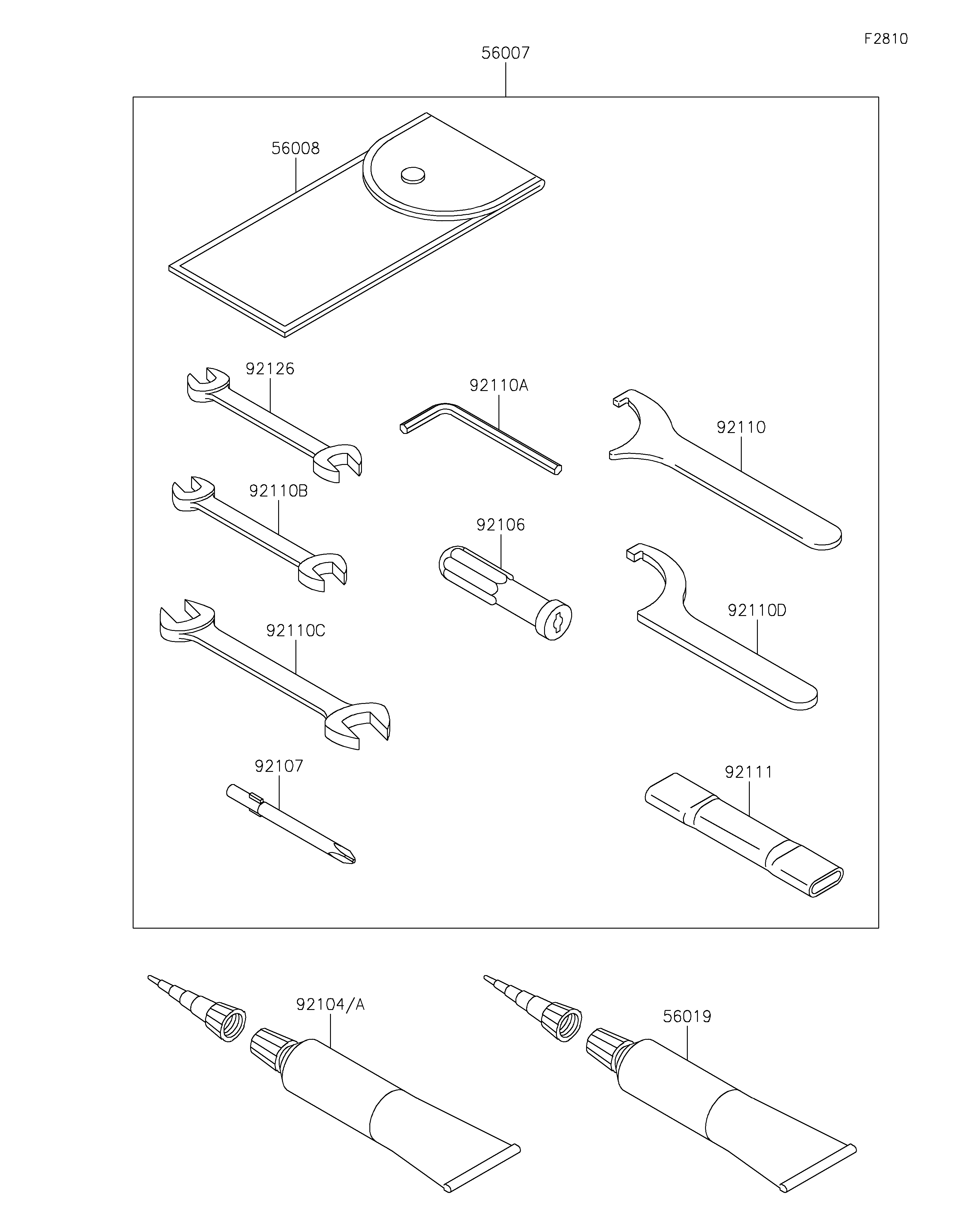 F2810

56007

56008

92126

92110A

92110

92110B

92106

92110D

92110C

92107

92111

92104/A

56019