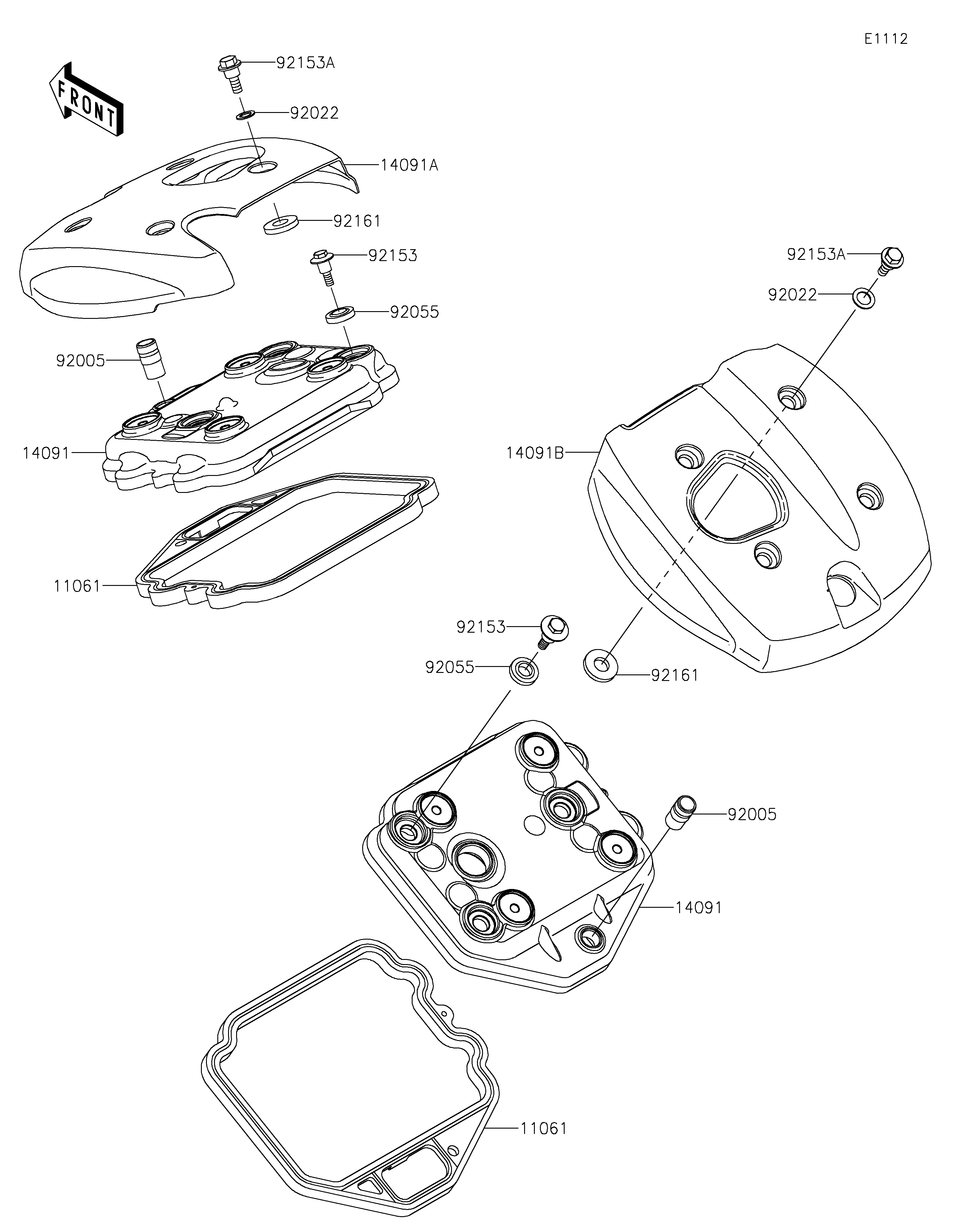 E1112

FRONT

92153A

92022

14091A

92161

92153

92055

92005

14091

11061

92153A

92022

14091B

92153

92055

92161

92005

14091

11061