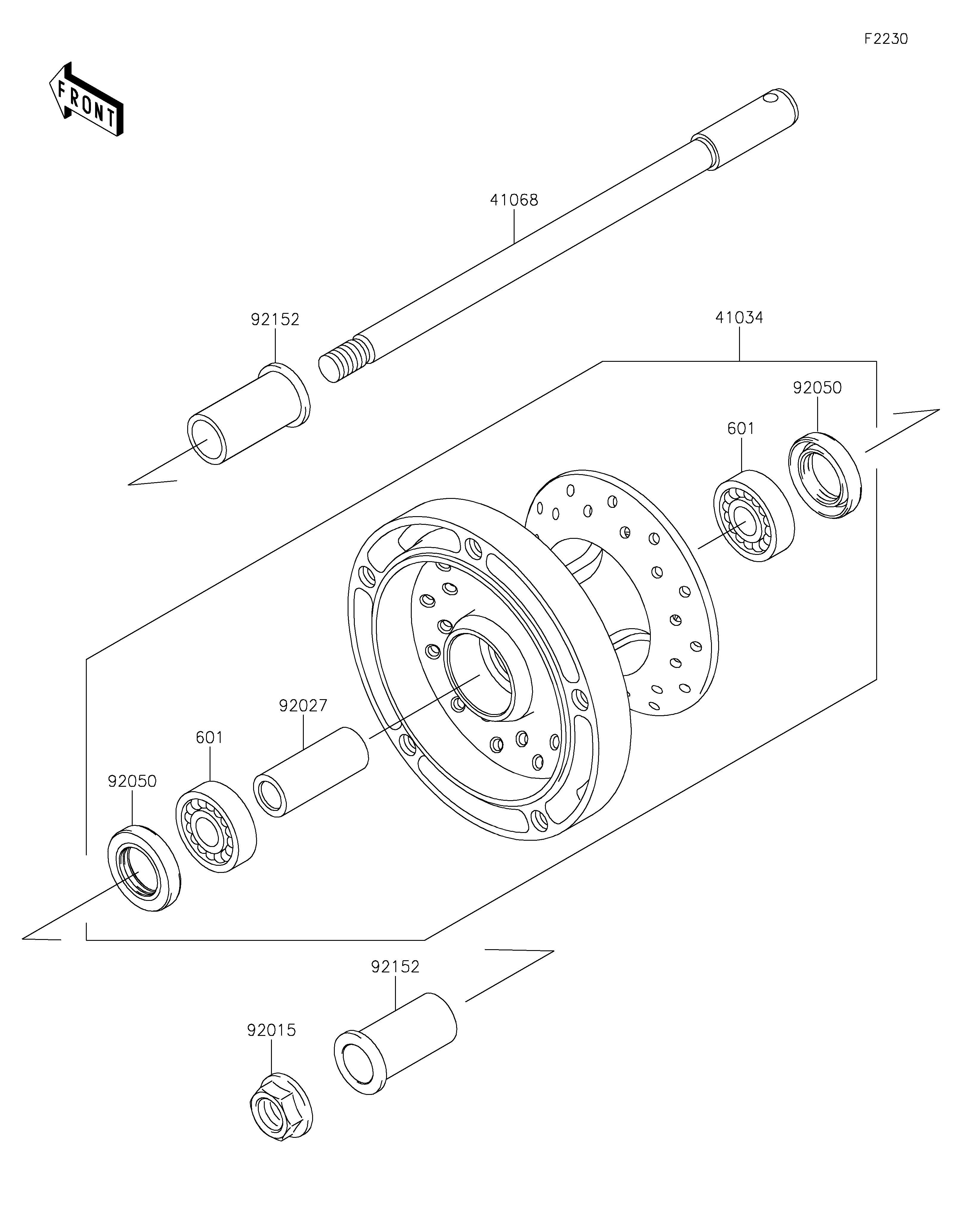 F2230

FRONT

41068

92152

41034

92050

601

92027

601

92050

92152

92015