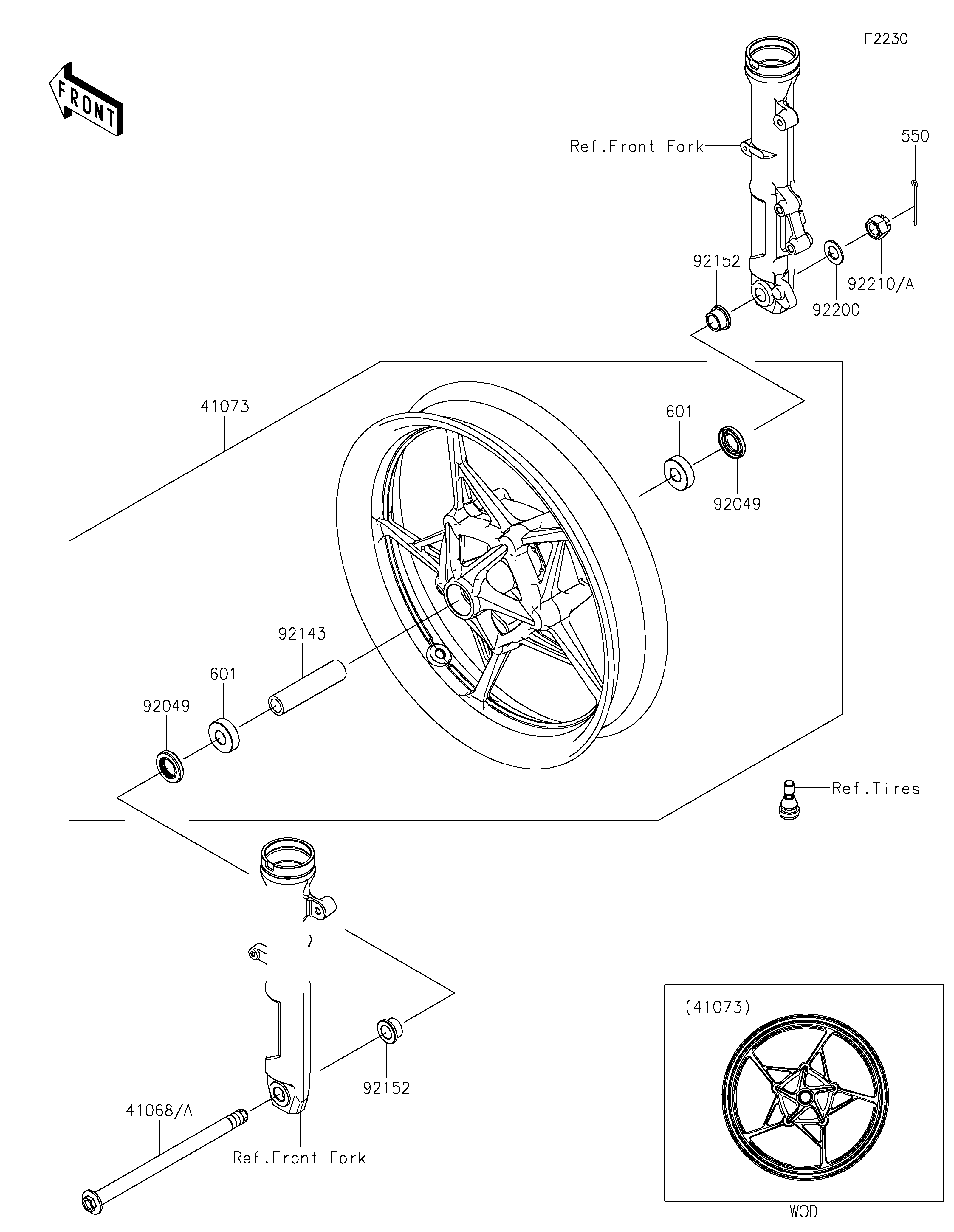 F2230

FRONT

Ref.Front Fork

550

92152

92210/A

92200

41073

601

92049

92143

601

92049

Ref.Tires

92152

41068/A

Ref.Front Fork

(41073)

WOD