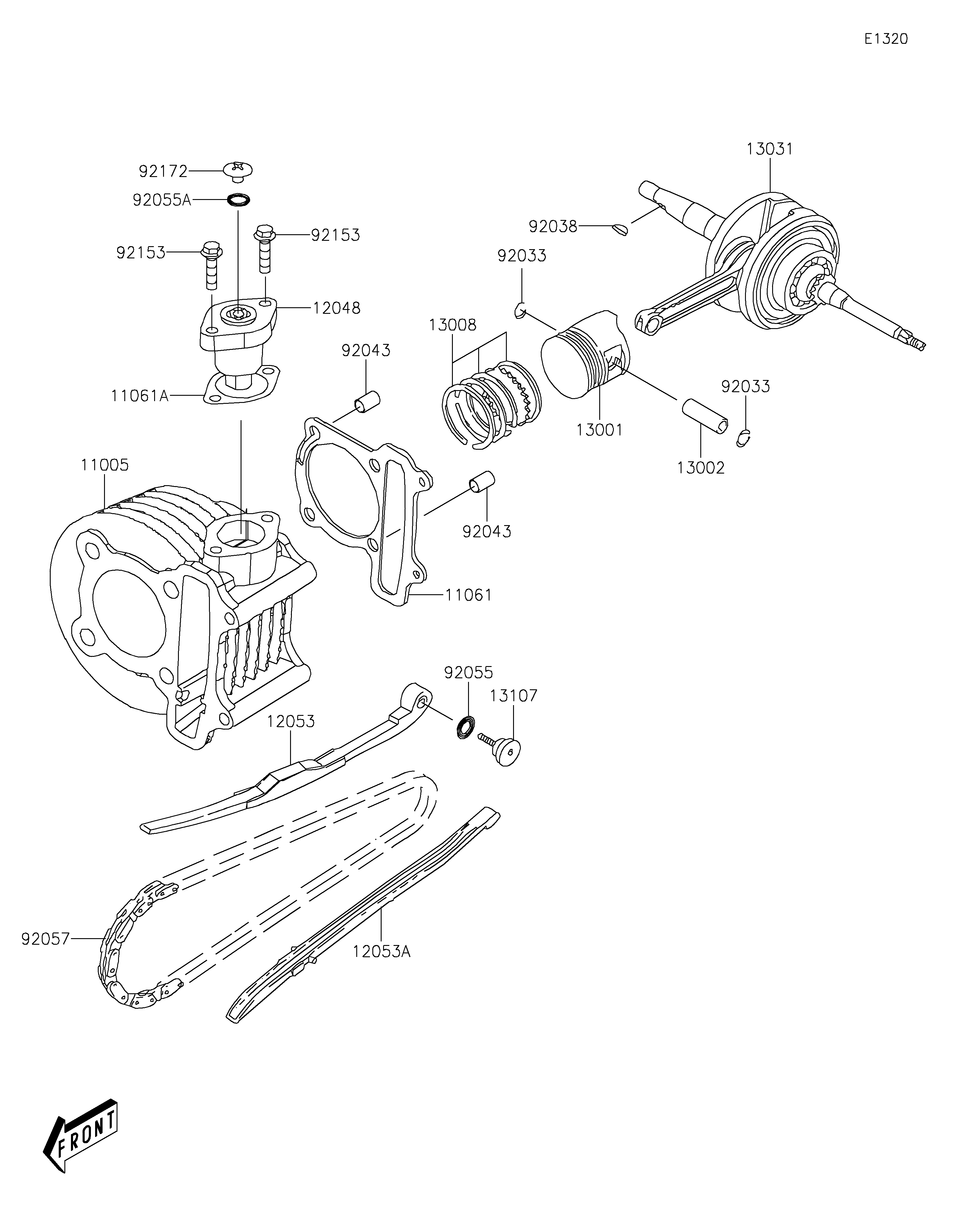 E1320

13031

92172

92055A

92153

92153

92038

92033

12048

13008

92043

11061A

13001

92033

13002

11005

92043

11061

92055

13107

12053

92057

12053A

FRONT