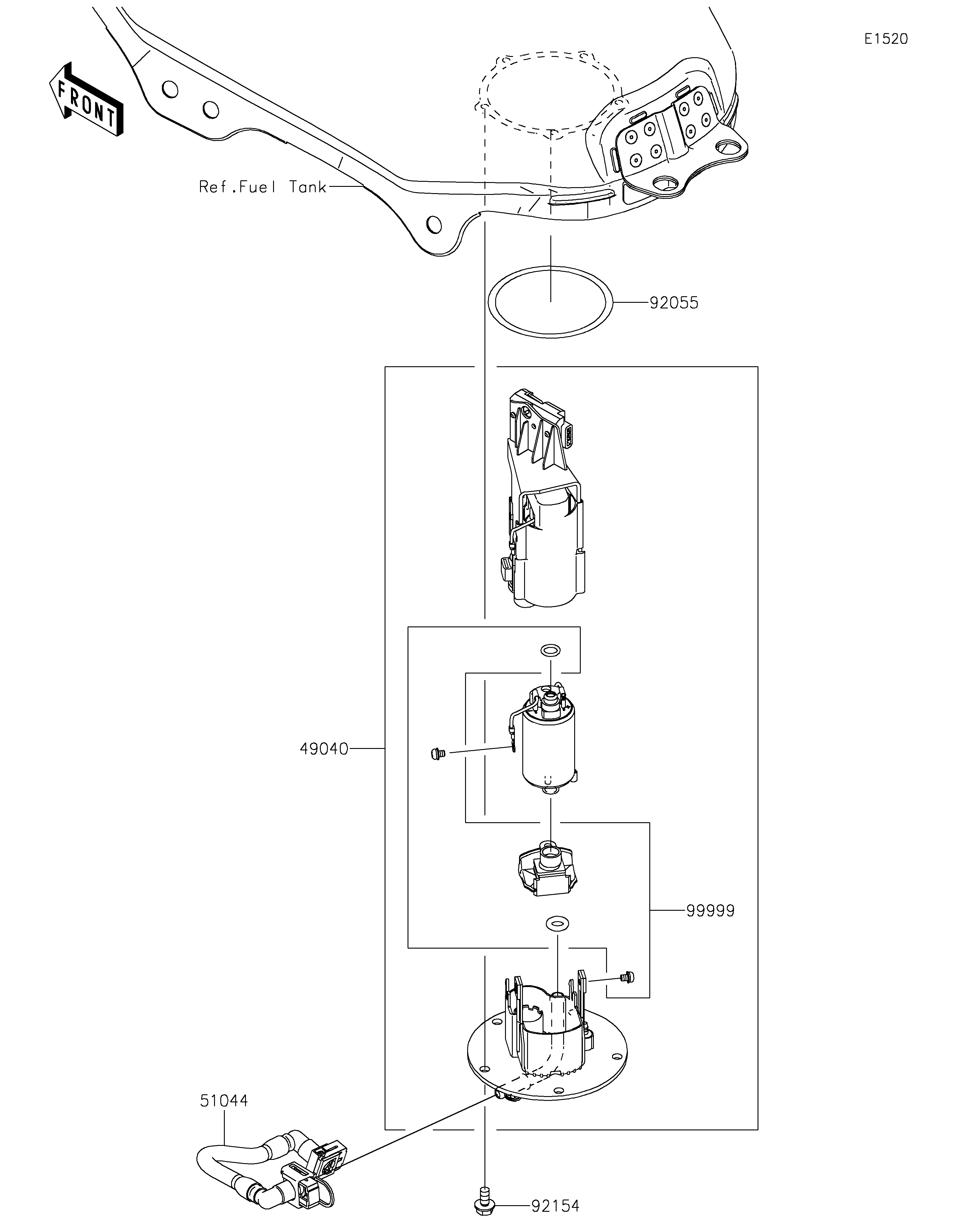 E1520

FRONT

Ref.Fuel Tank

92055

49040

99999

51044

92154