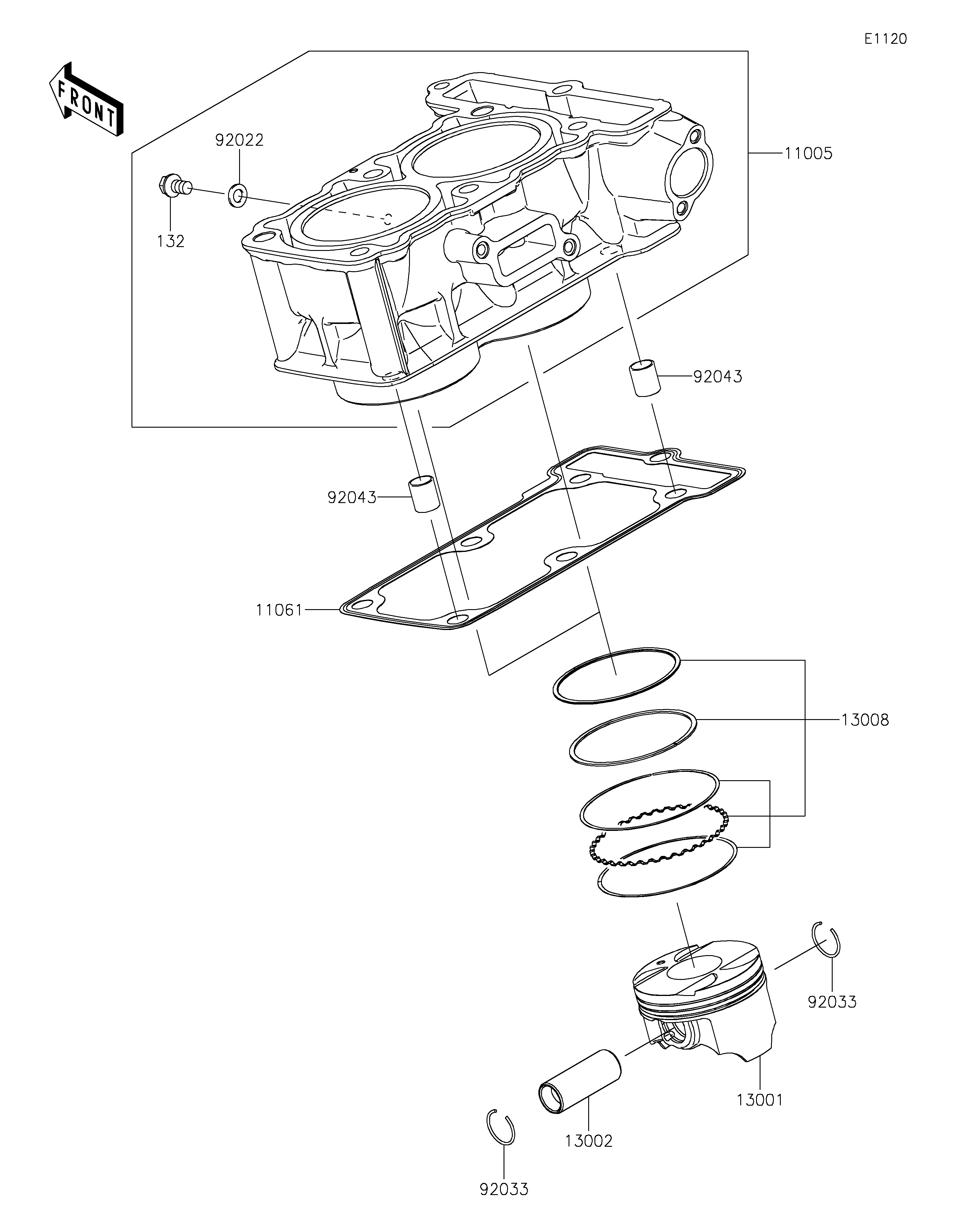 E1120

FRONT

92022

11005

132

92043

92043

11061

13008

92033

13001

13002

92033