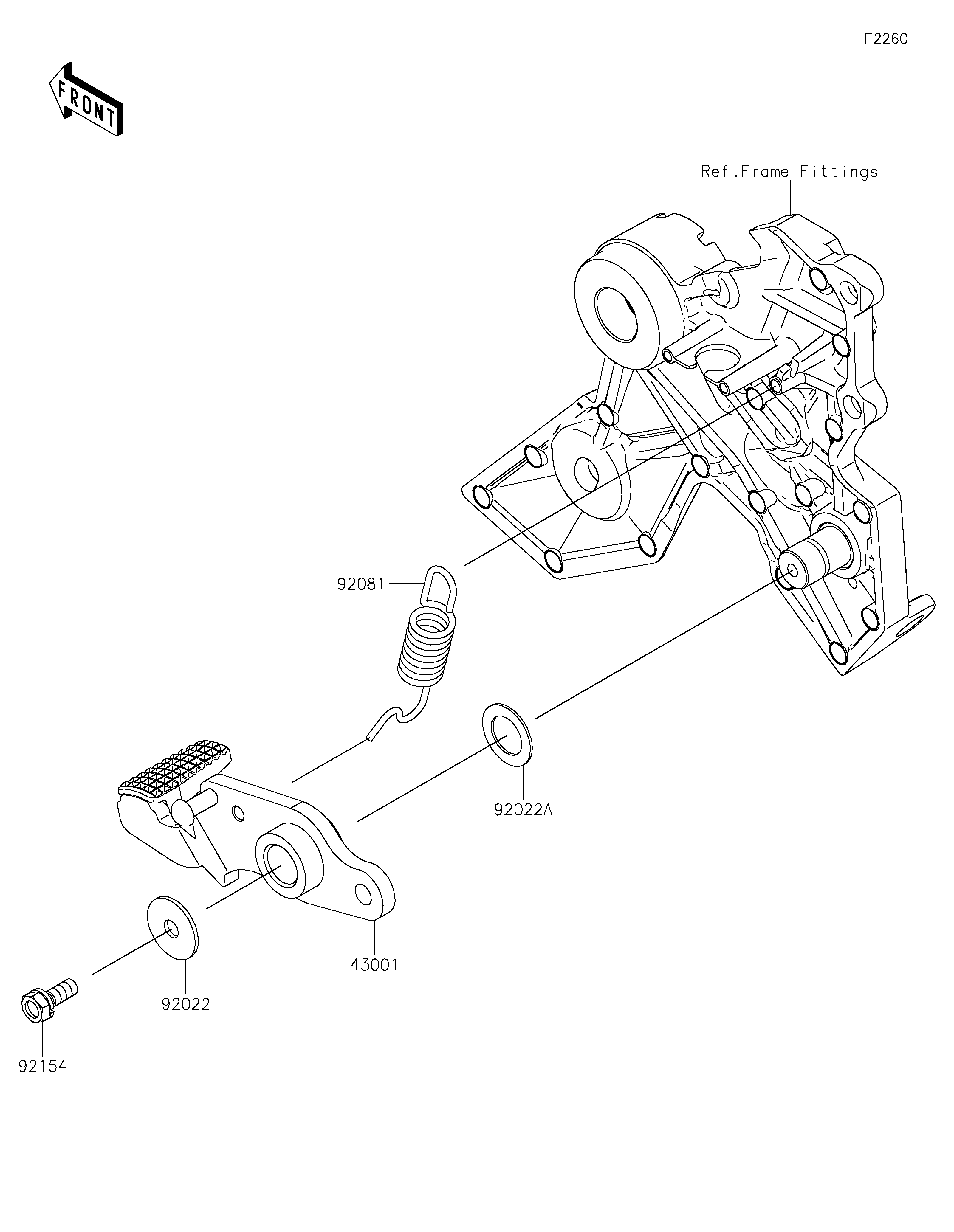 F2260

FRONT

Ref.Frame Fittings

92081

92022A

43001

92022

92154