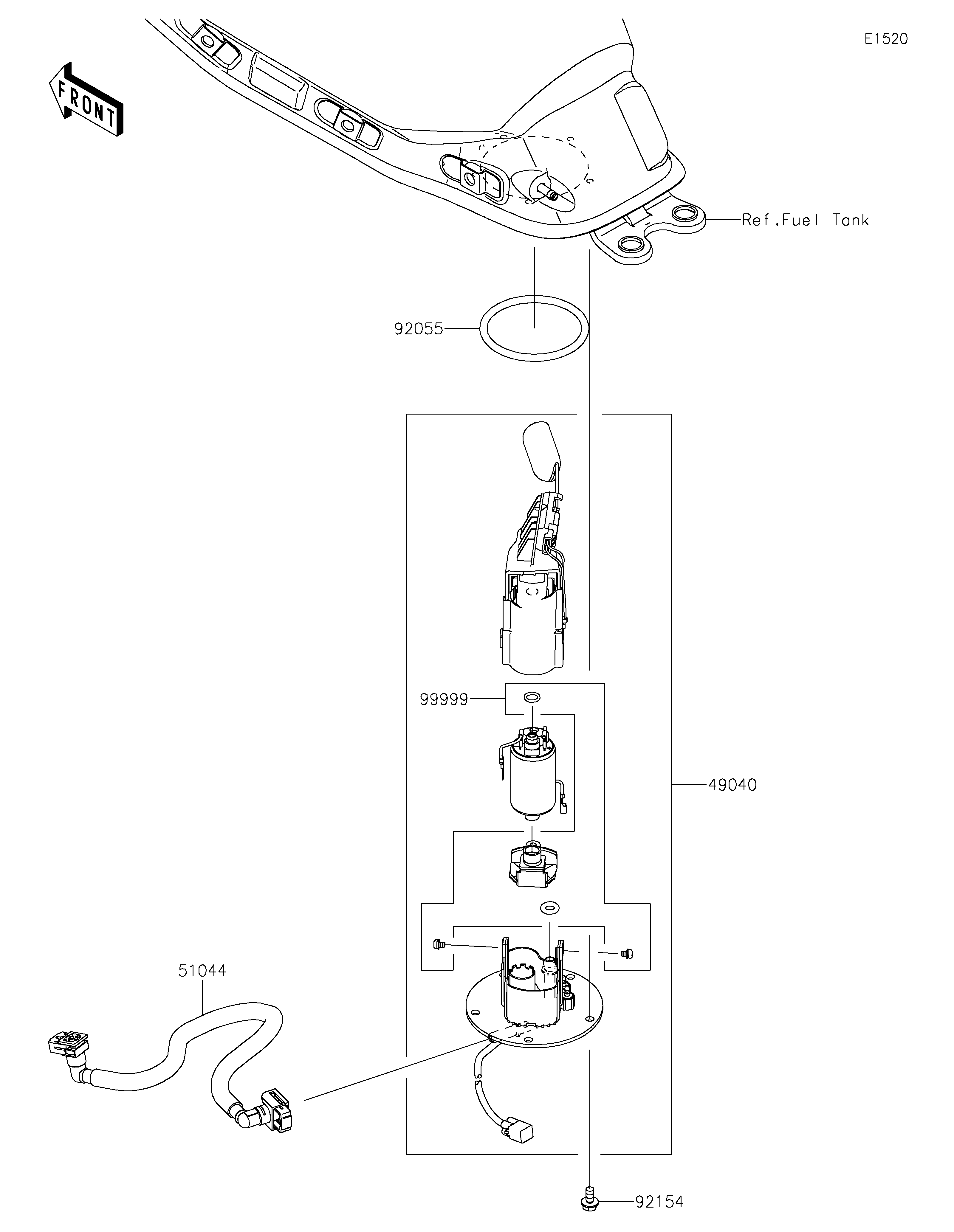 E1520

FRONT

Ref.Fuel Tank

92055

99999

49040

51044

92154