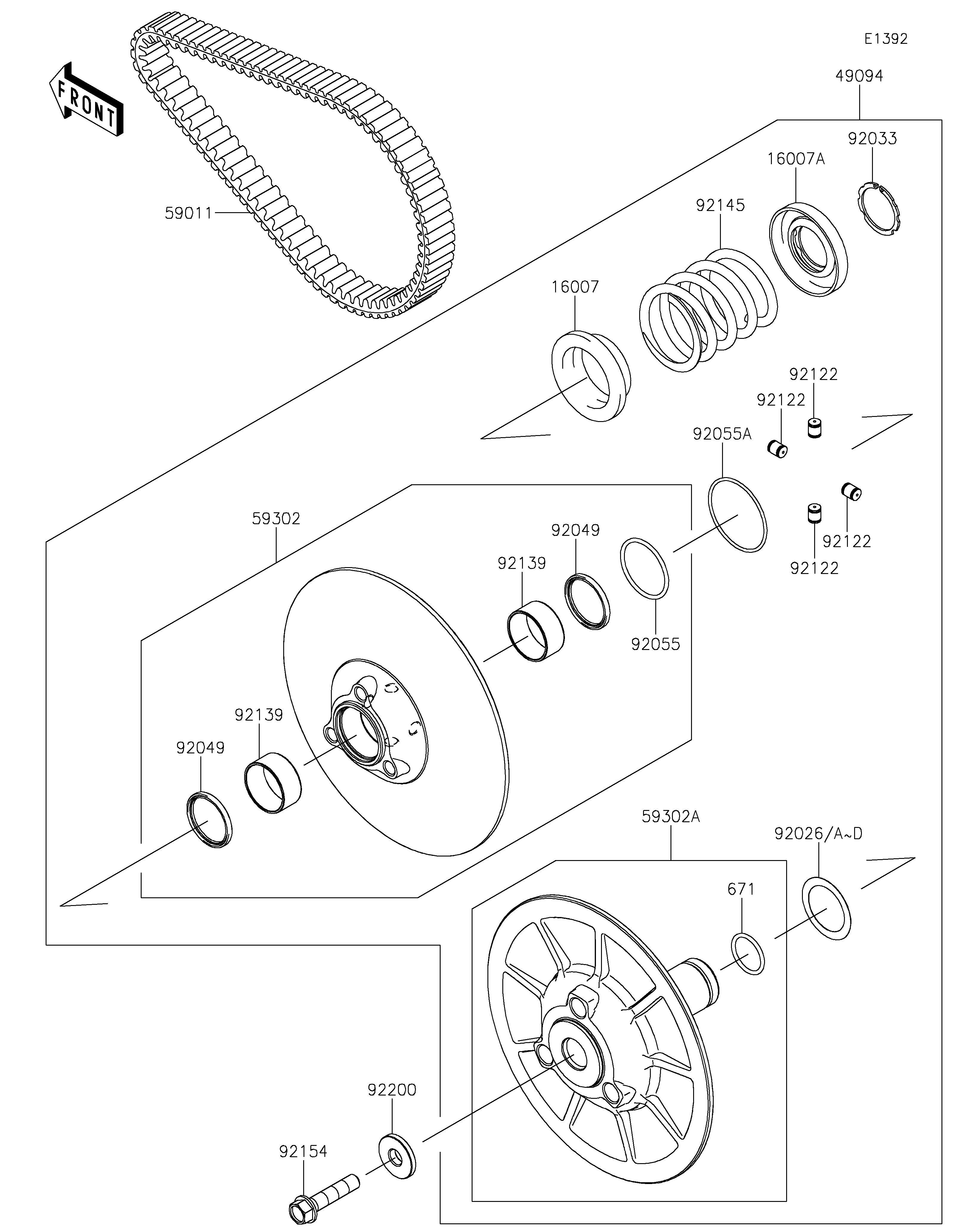 E1392

FRONT

49094

92033

16007A

92145

59011

16007

92122

92122

92055A

92122

92122

59302

92049

92139

92055

92139

92049

59302A

92026/A~D

671

92200

92154