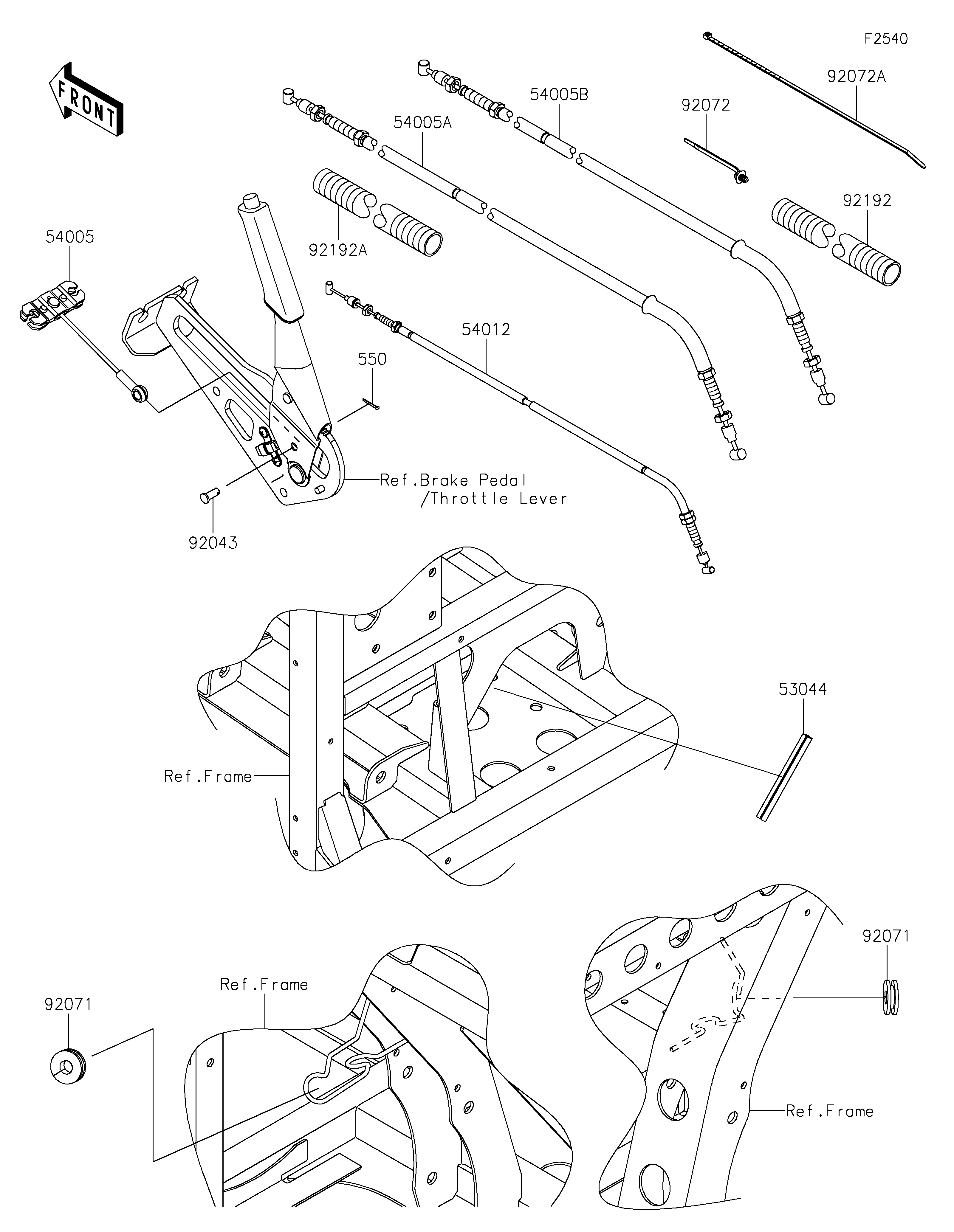 F2540

FRONT

92072A

54005B

92072

54005A

92192

92192A

54005

54012

550

Ref.Brake Pedal
/Throttle Lever

92043

53044

Ref.Frame

92071

Ref.Frame

92071

Ref.Frame