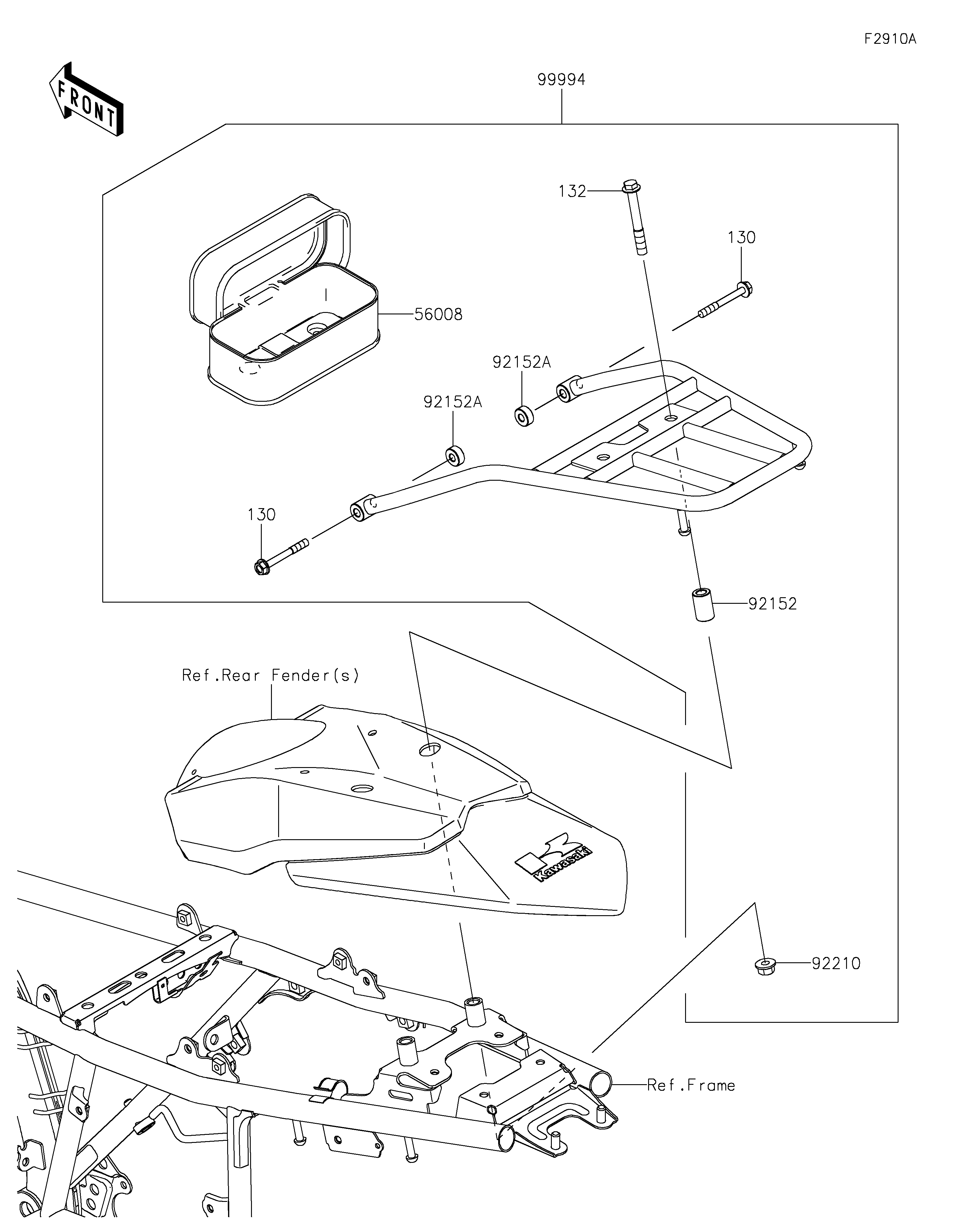 F2910A

FRONT

99994

132

130

56008

92152A

92152A

130

92152

Ref.Rear Fender(s)

Kawasaki

92210

Ref.Frame