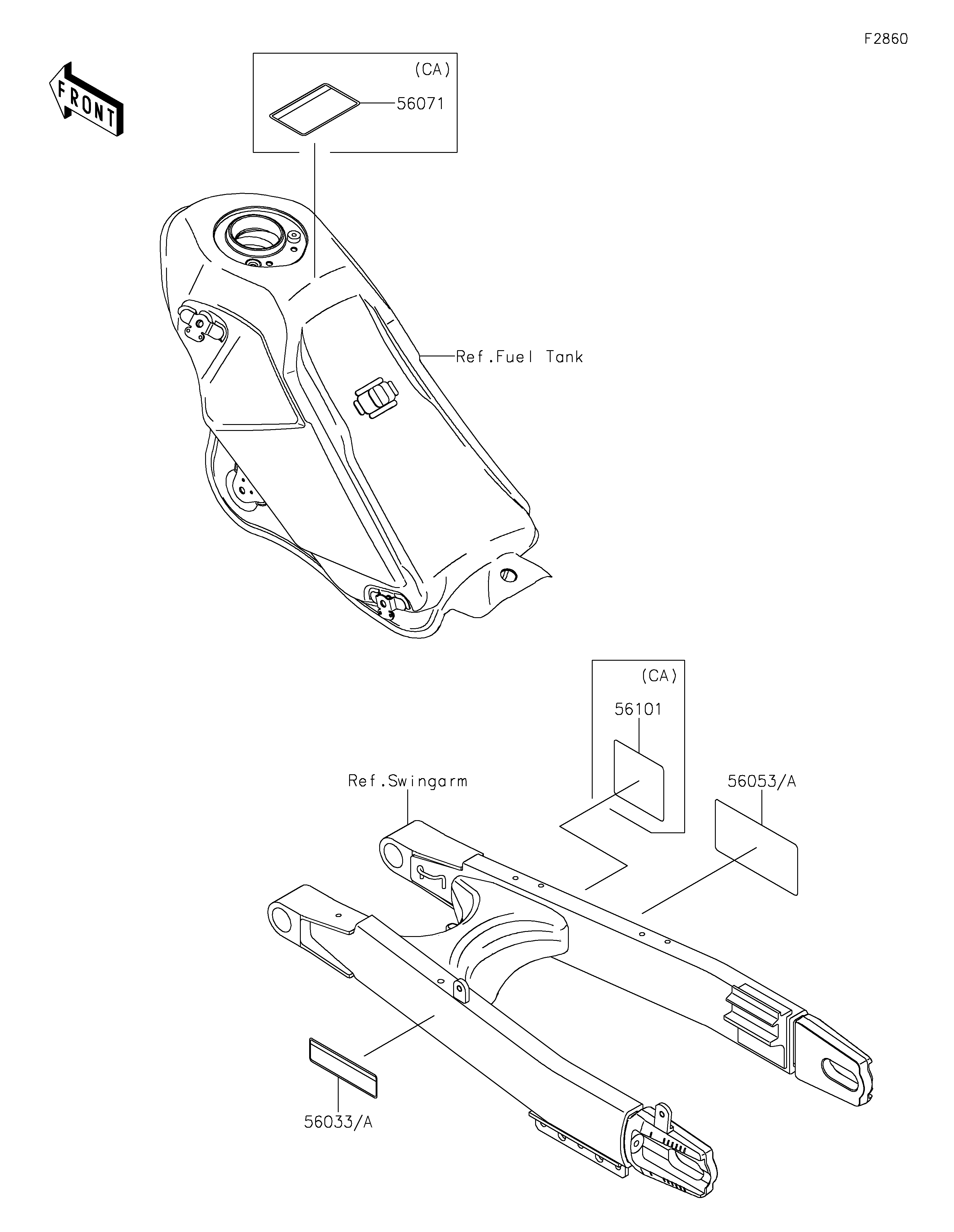 F2860

FRONT

(CA)

56071

Ref.Fuel Tank

(CA)

56101

Ref.Swingarm

56053/A

56033/A