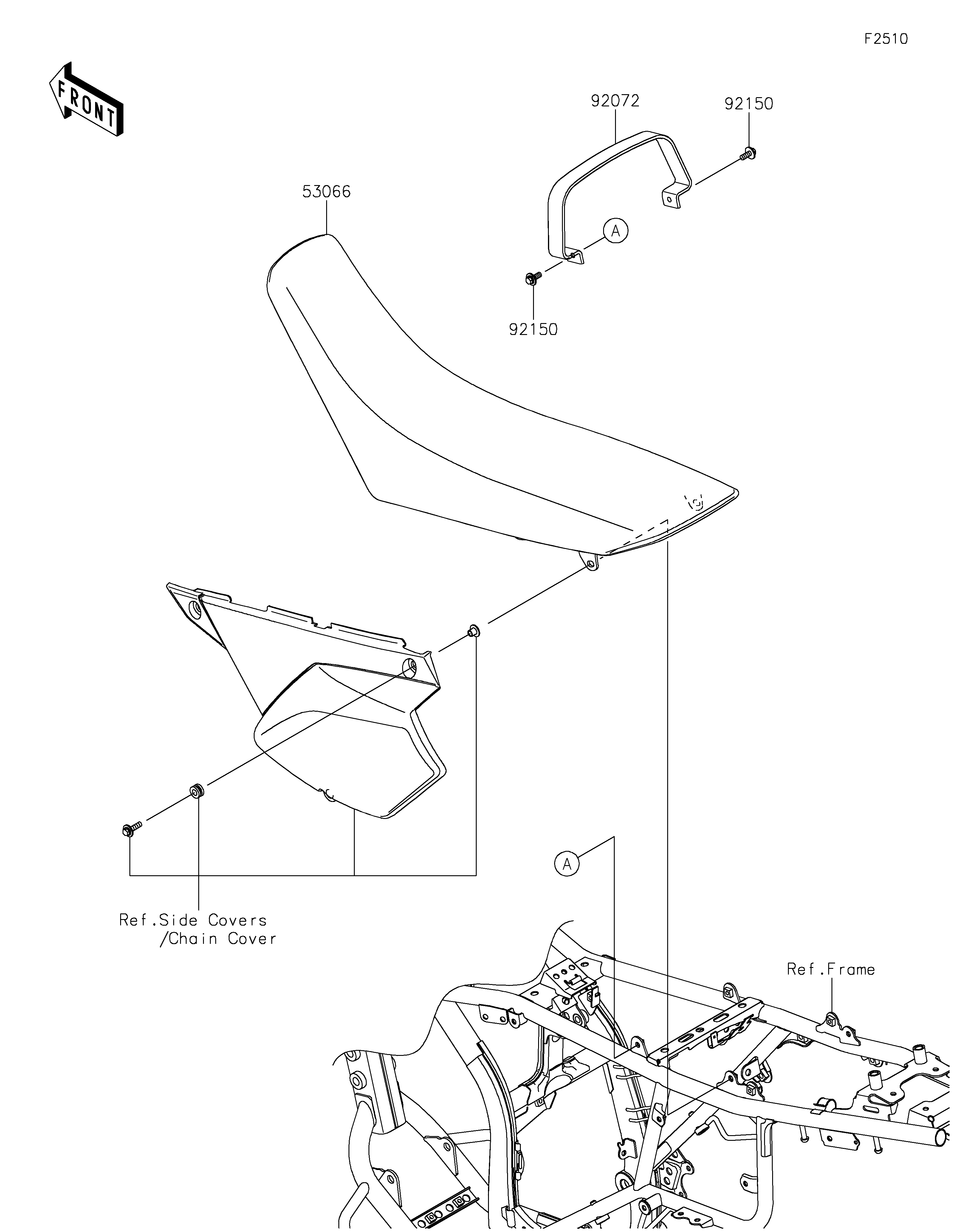 F2510

FRONT

92072

92150

53066

A

92150

A

Ref.Side Covers
/Chain Cover

Ref.Frame