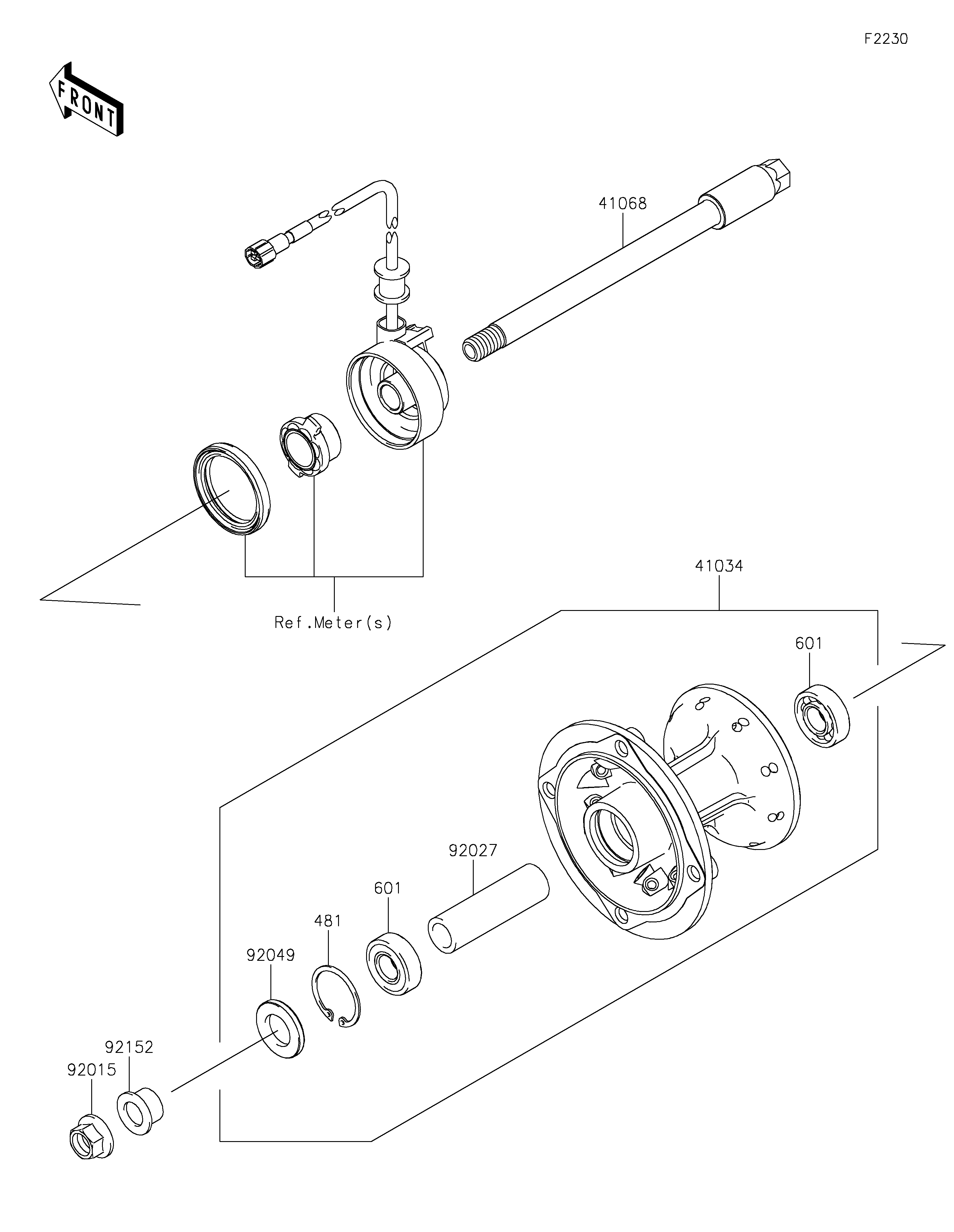 F2230

FRONT

41068

Ref.Meter(s)

41034

601

92027

601

481

92049

92152

92015