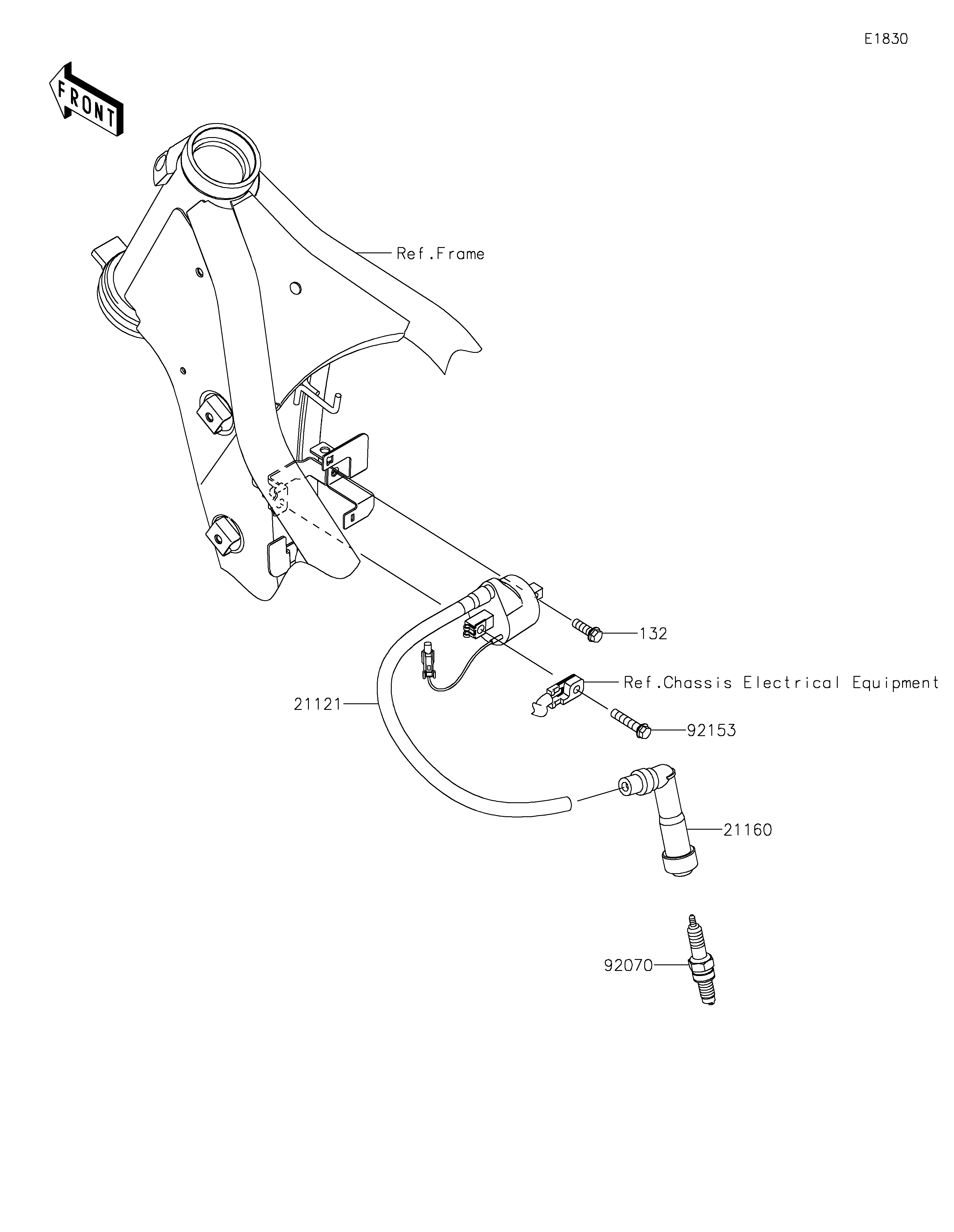 E1830

FRONT

Ref.Frame

132

Ref.Chassis Electrical Equipment

21121

92153

21160

92070