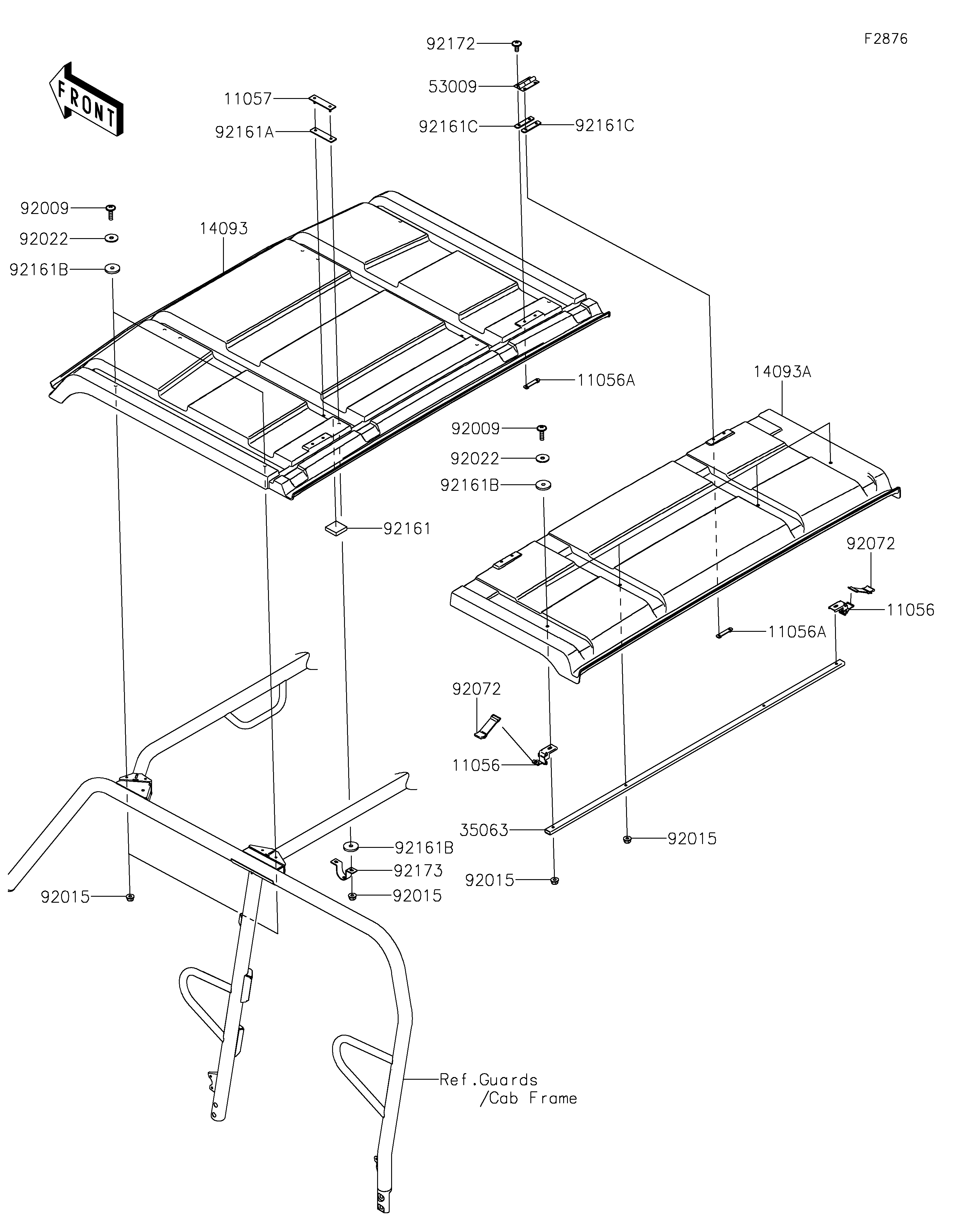 F2876

FRONT

92172
53009
92161C
92161C
11057
92161A
92009
92022
92161B
14093
11056A
14093A
92009
92022
92161B
92161
92072
11056
11056A
92072
11056
35063
92015
92015
92161B
92173
92015
92015
Ref.Guards
/Cab Frame