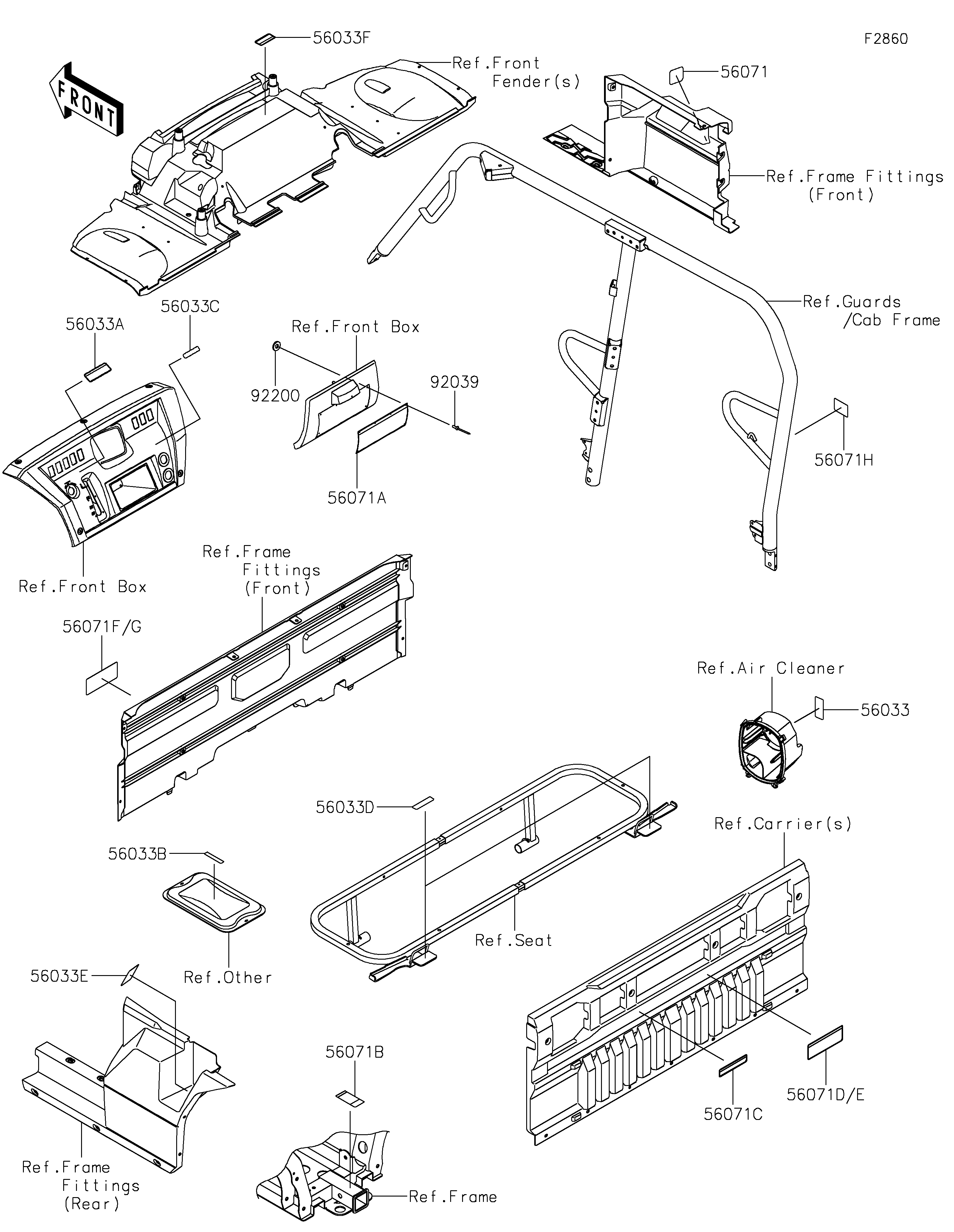 F2860

FRONT

56033F

Ref.Front Fender(s)

56071

Ref.Frame Fittings (Front)

Ref.Guards /Cab Frame

56033A

56033C

Ref.Front Box

92200

92039

56071A

56071H

Ref.Front Box

Ref.Frame Fittings (Front)

56071F/G

Ref.Air Cleaner

56033

56033D

Ref.Carrier(s)

56033B

Ref.Seat

Ref.Other

56033E

56071B

56071C

56071D/E

Ref.Frame Fittings (Rear)

Ref.Frame