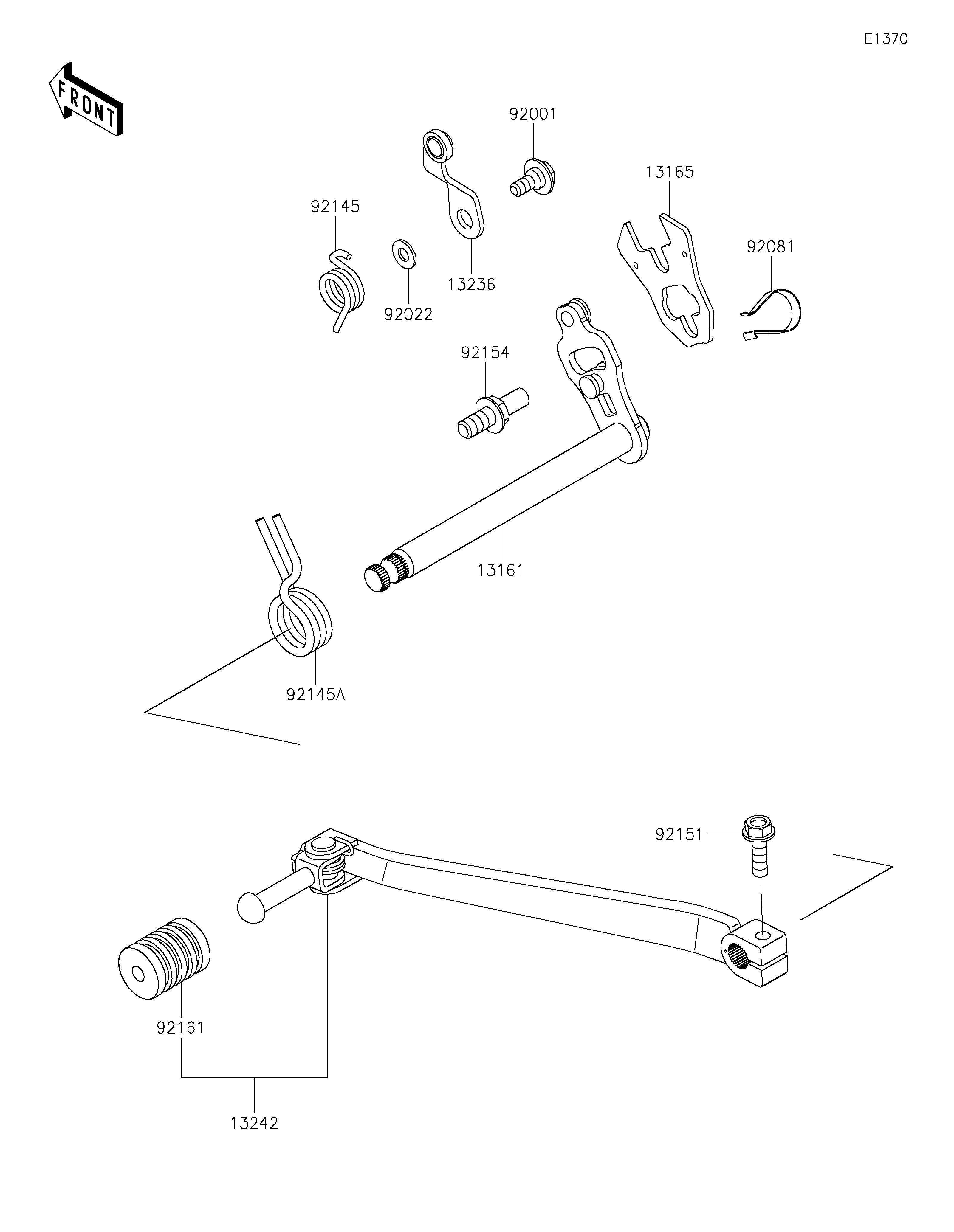 E1370

FRONT

92001

13165

92145

92081

92022

13236

92154

13161

92145A

92151

92161

13242