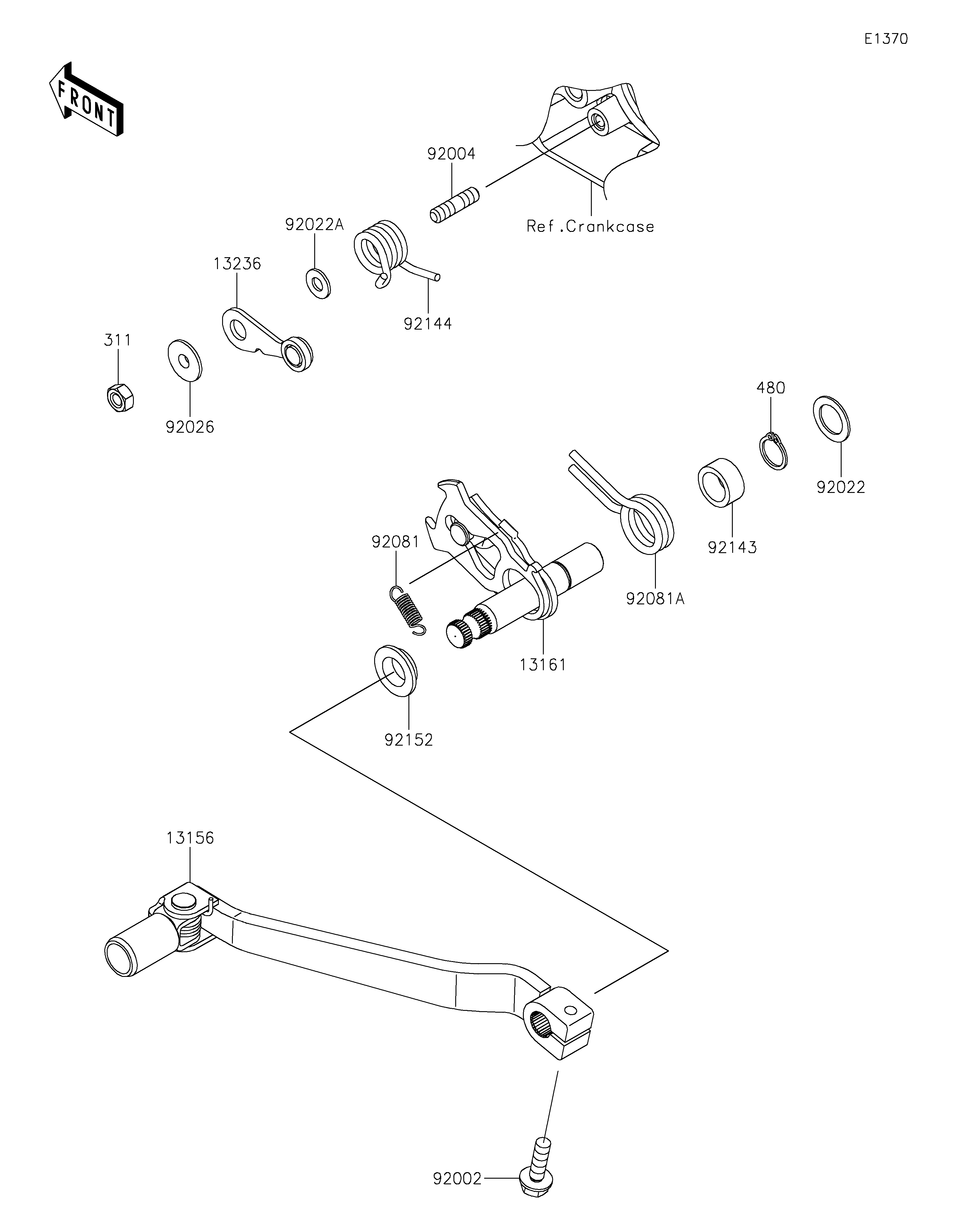 E1370

FRONT

92004

Ref.Crankcase

92022A

13236

92144

311

92026

480

92022

92143

92081

92081A

13161

92152

13156

92002