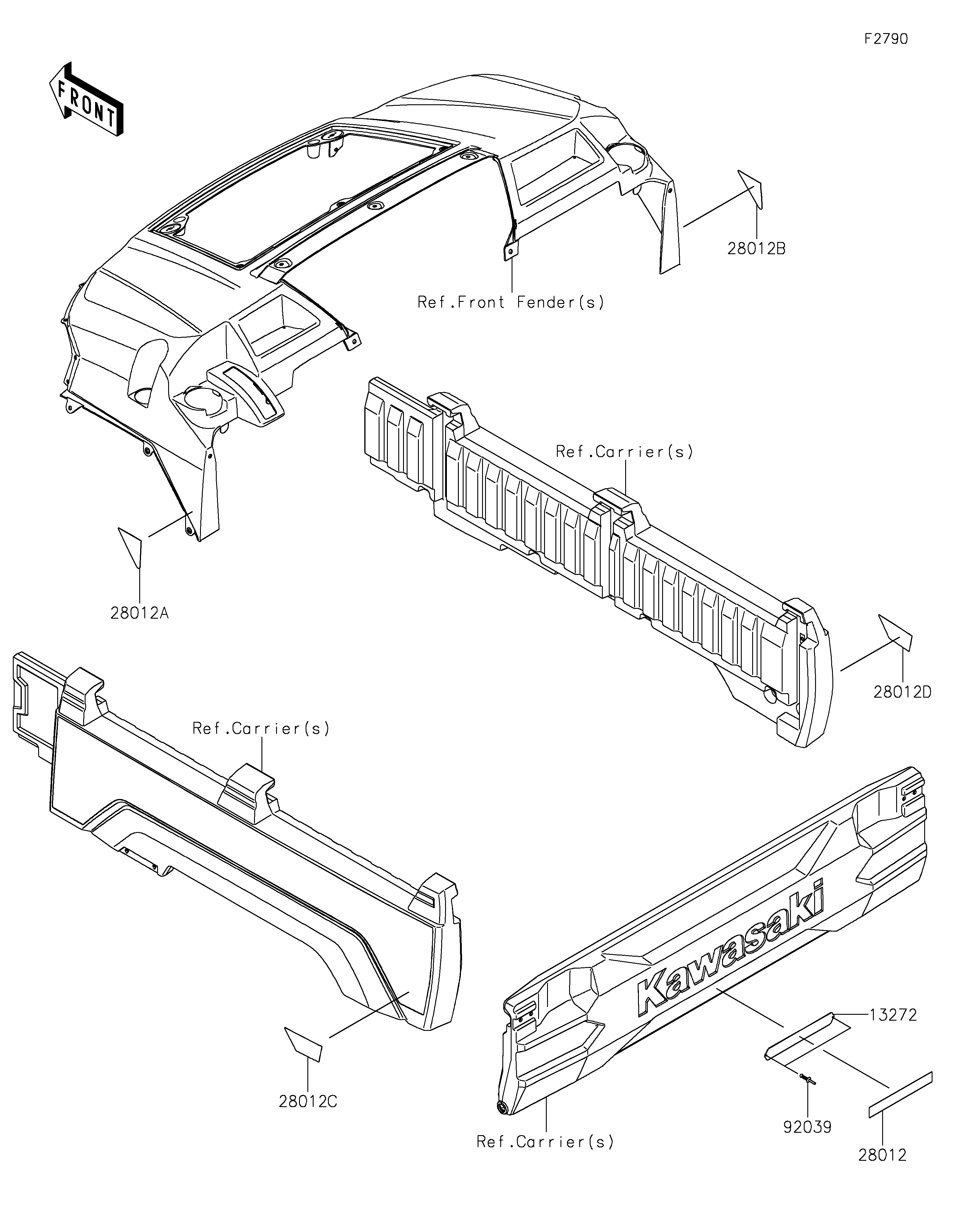 F2790

FRONT

28012B

Ref.Front Fender(s)

Ref.Carrier(s)

28012A

28012D

Ref.Carrier(s)

Kawasaki

13272

28012C

92039

Ref.Carrier(s)

28012