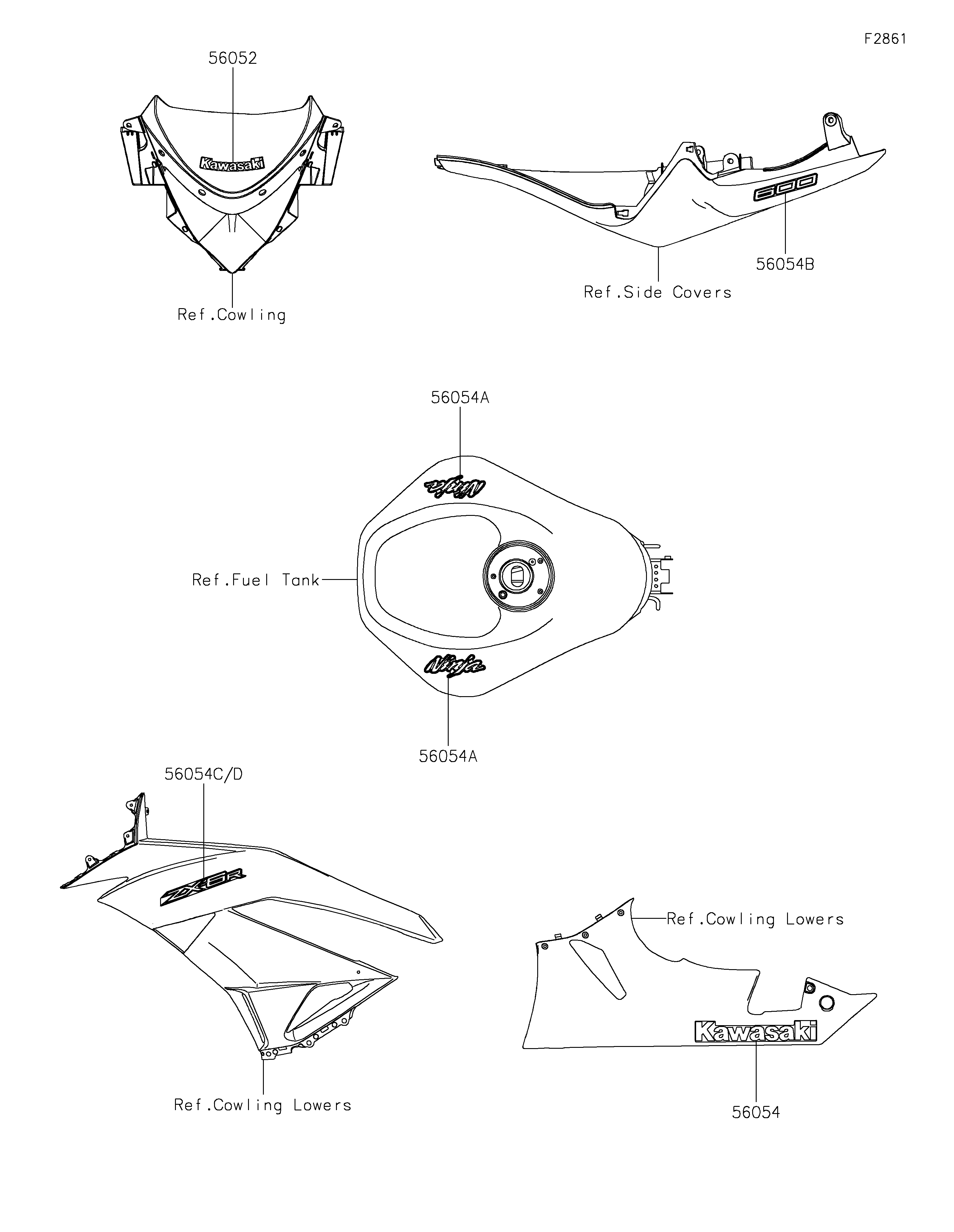 F2861

56052

Kawasaki

Ref.Cowling

600

56054B

Ref.Side Covers

56054A

Ninja

Ref.Fuel Tank

Ninja

56054A

56054C/D

ZX-6R

Ref.Cowling Lowers

Ref.Cowling Lowers

Kawasaki

56054