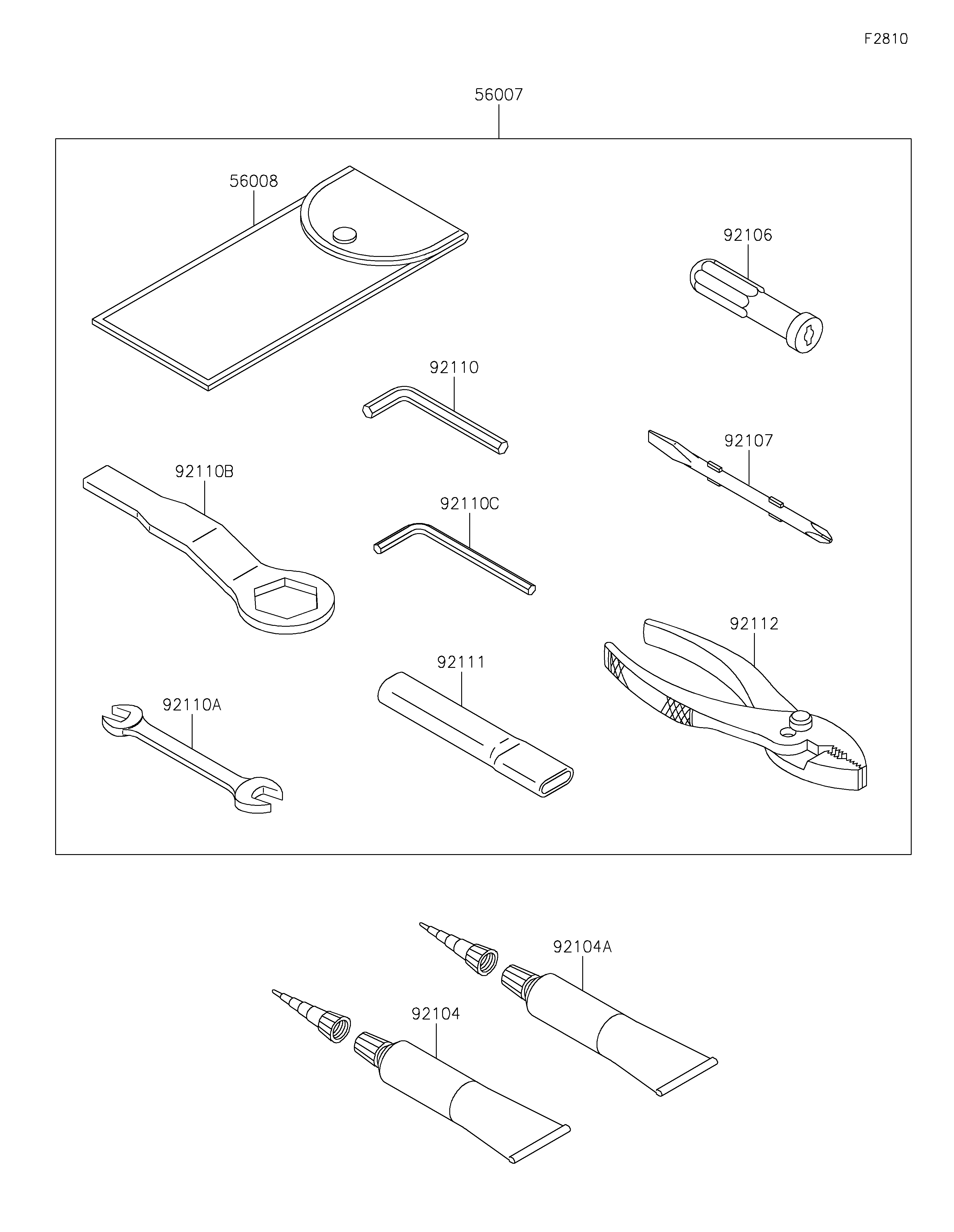 F2810

56007

56008

92106

92110

92107

92110B

92110C

92112

92111

92110A

92104A

92104