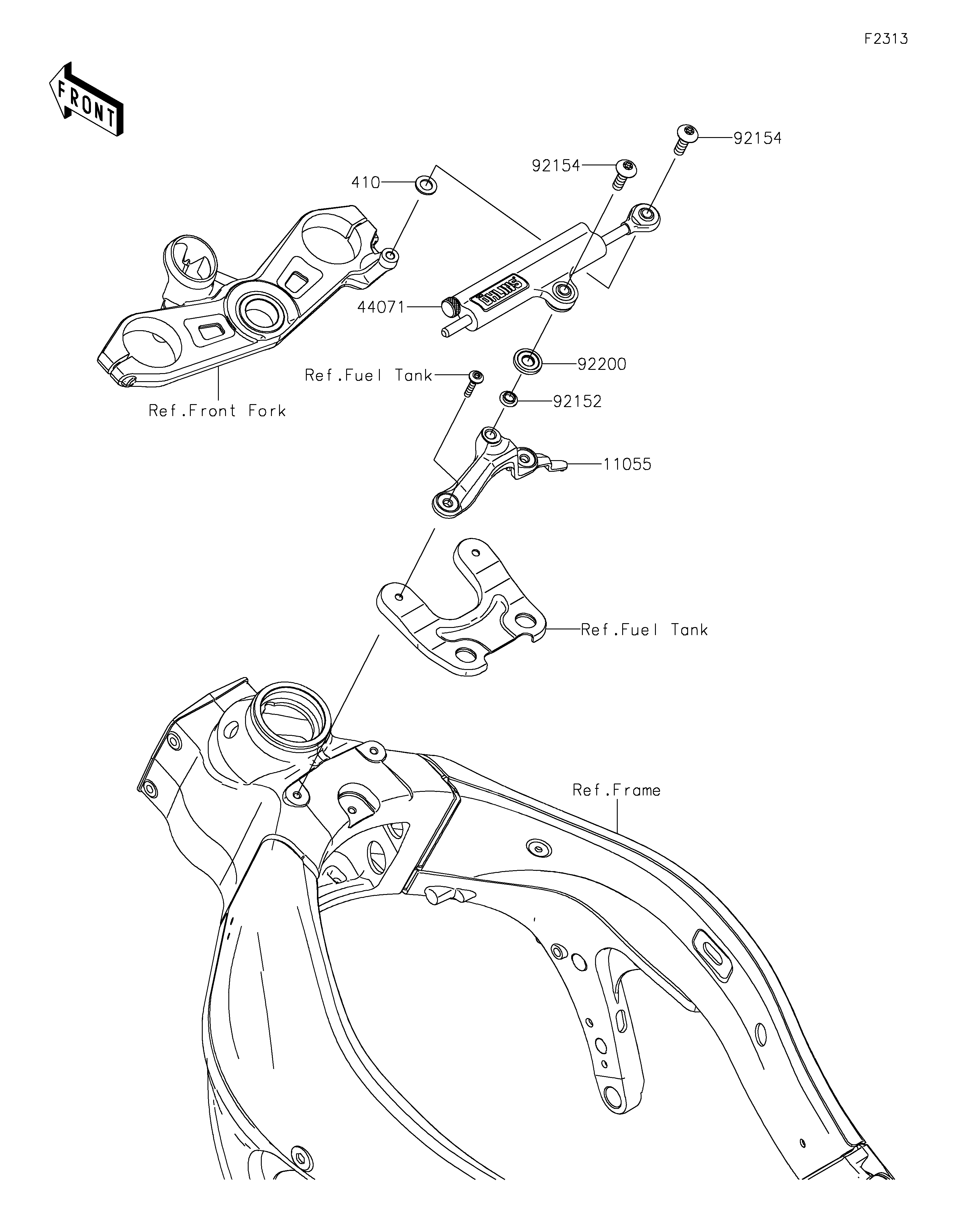 F2313

FRONT

92154

92154

410

ÖHLINS

44071

92200

Ref.Fuel Tank

92152

Ref.Front Fork

11055

Ref.Fuel Tank

Ref.Frame