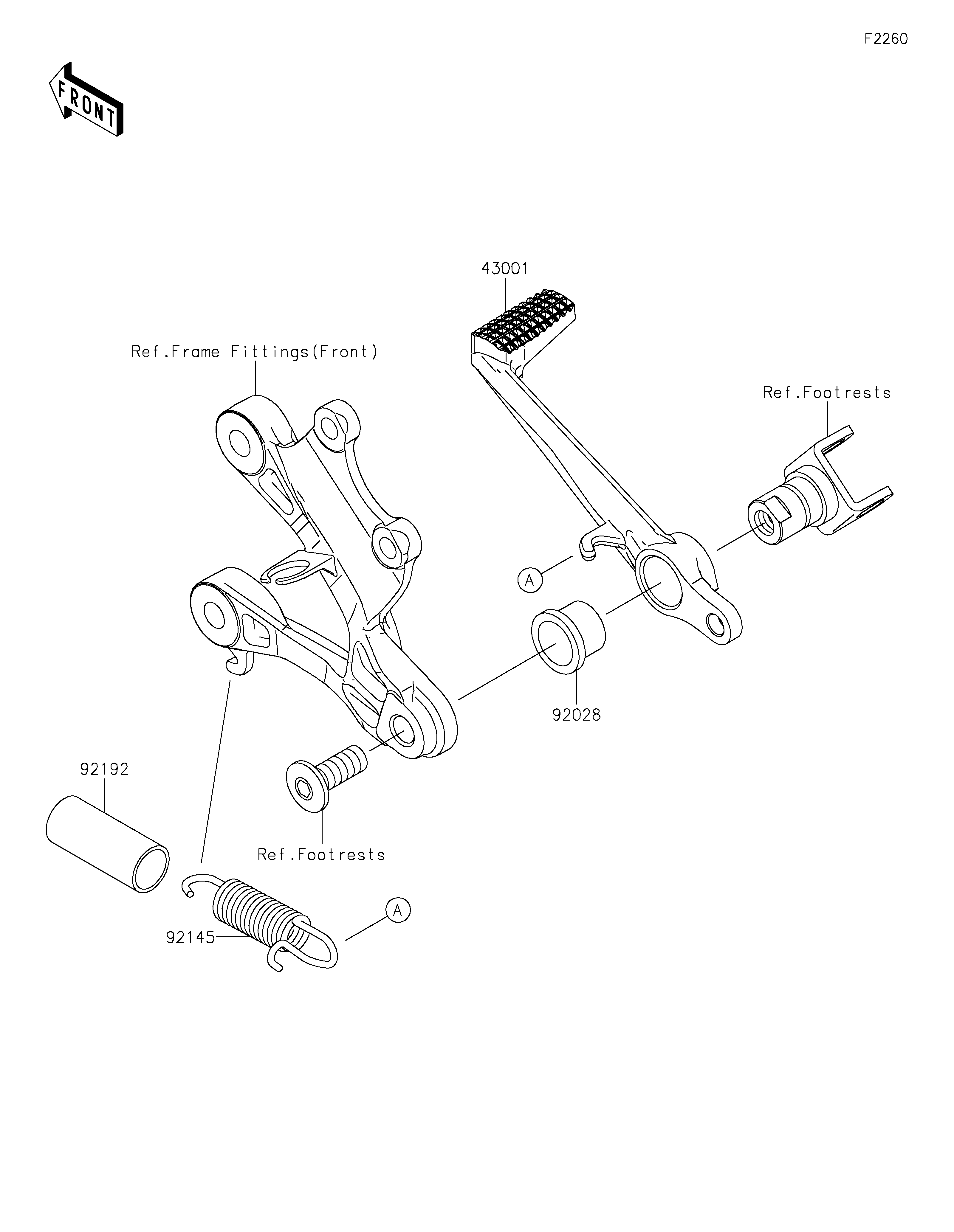 F2260

FRONT

43001

Ref.Frame Fittings(Front)

Ref.Footrests

A

92028

92192

Ref.Footrests

A

92145