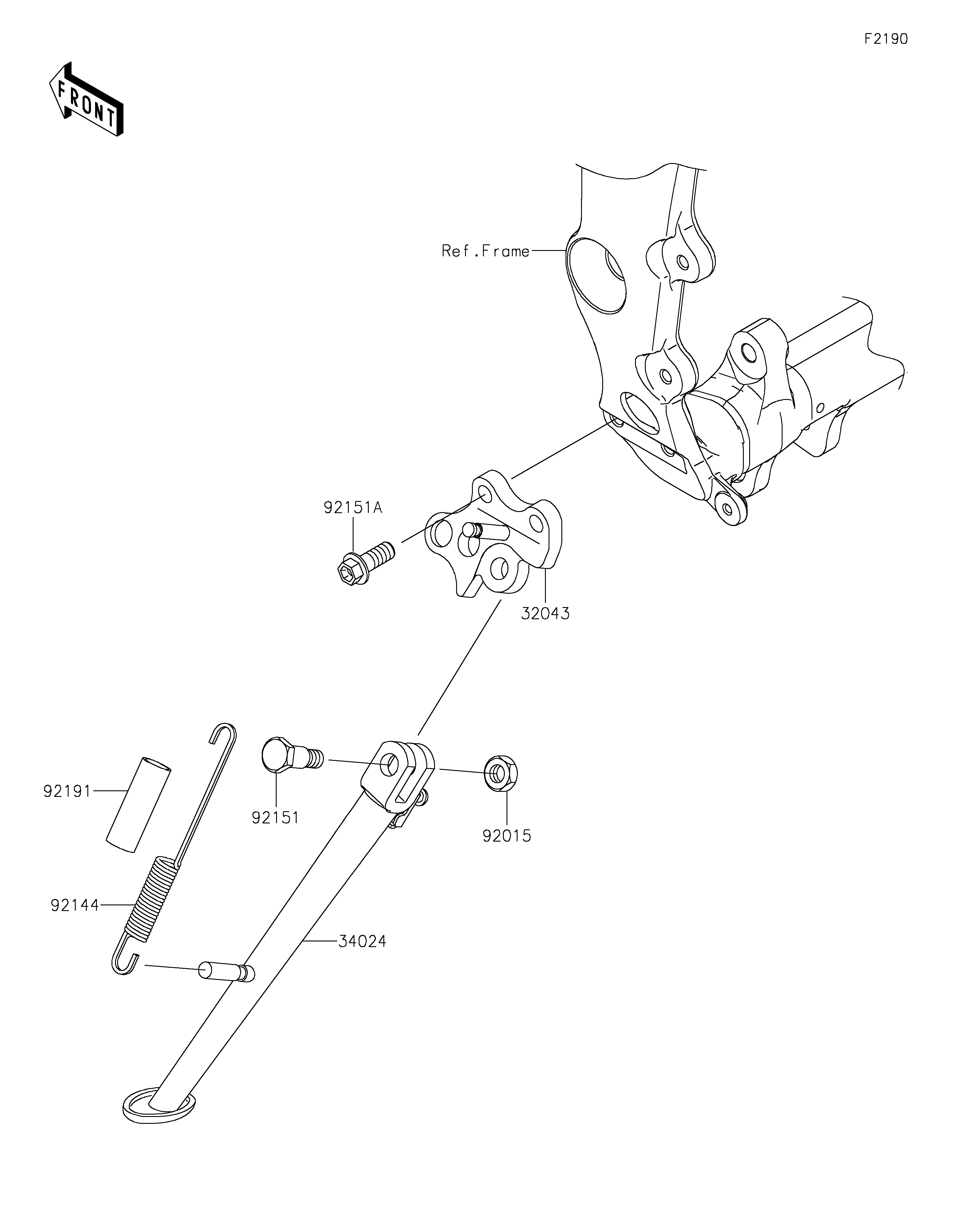 F2190

FRONT

Ref.Frame

92151A

32043

92191

92151

92015

92144

34024