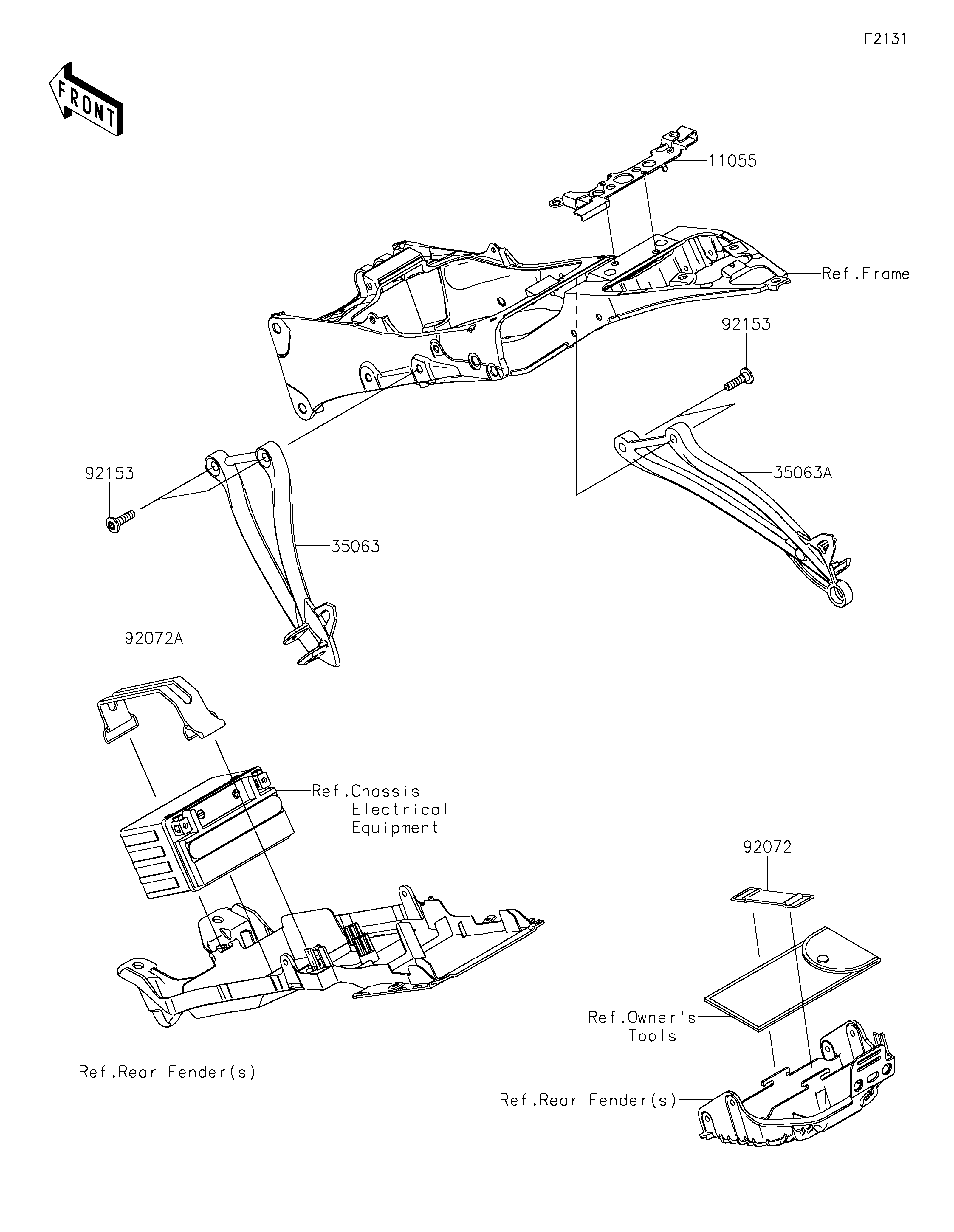 F2131

FRONT

11055

Ref.Frame

92153

92153

35063A

35063

92072A

Ref.Chassis Electrical Equipment

92072

Ref.Owner's Tools

Ref.Rear Fender(s)

Ref.Rear Fender(s)