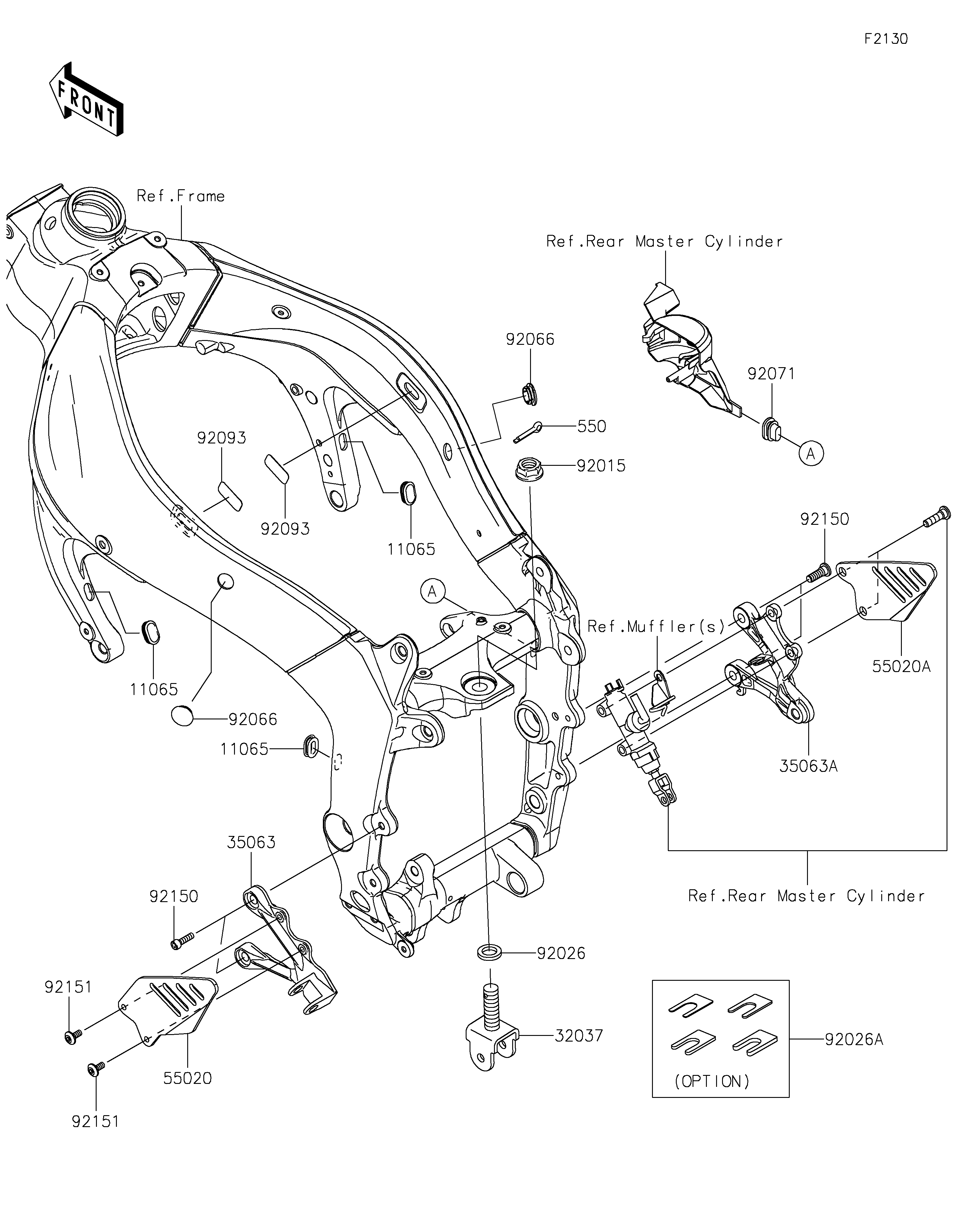 F2130

FRONT

Ref.Frame

Ref.Rear Master Cylinder

92066

92071

550

A

92093

92015

92093

11065

92150

A

Ref.Muffler(s)

55020A

11065

92066

11065

35063A

35063

92150

Ref.Rear Master Cylinder

92026

92151

32037

92026A

(OPTION)

55020

92151