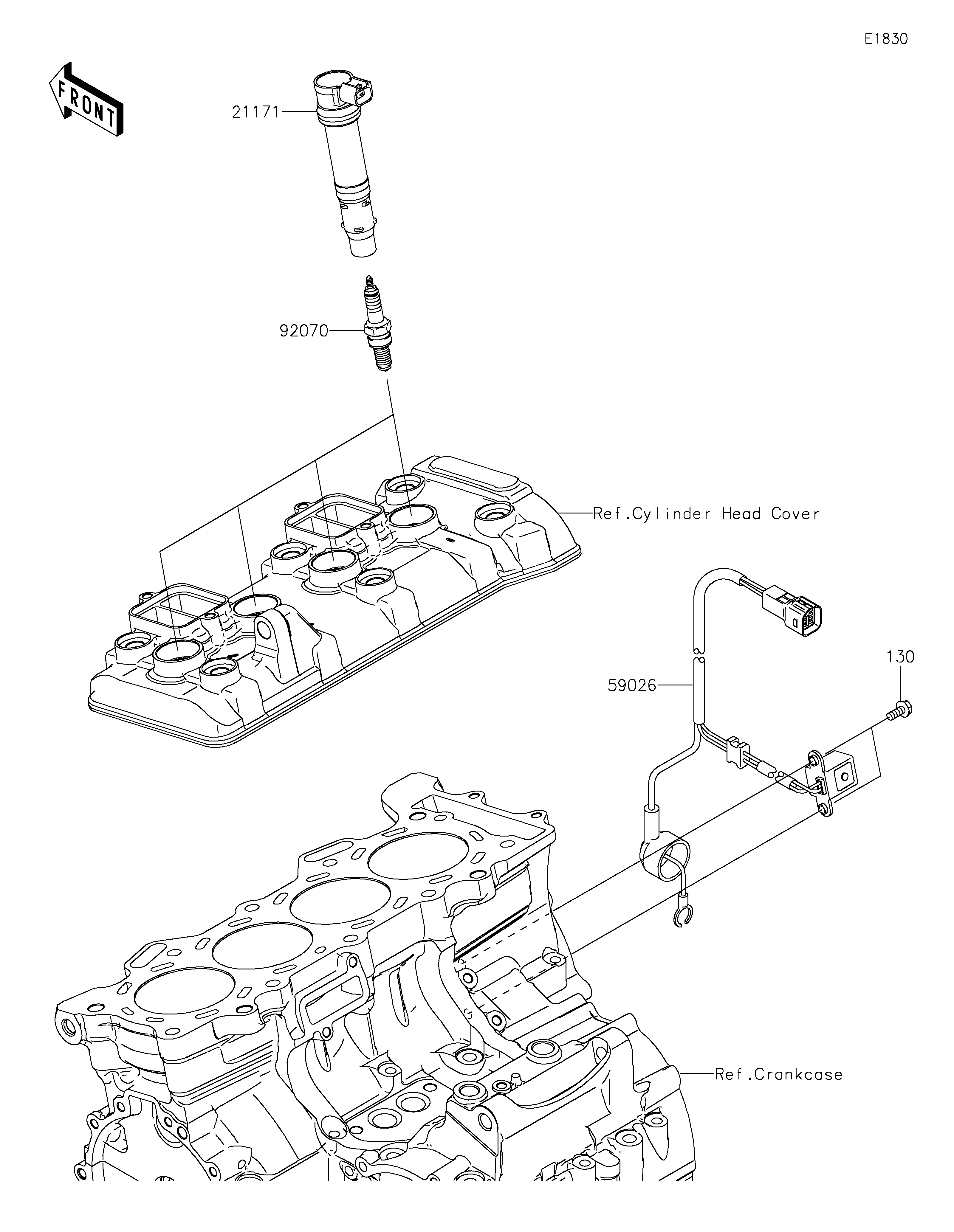 E1830

FRONT

21171

92070

Ref.Cylinder Head Cover

130

59026

Ref.Crankcase