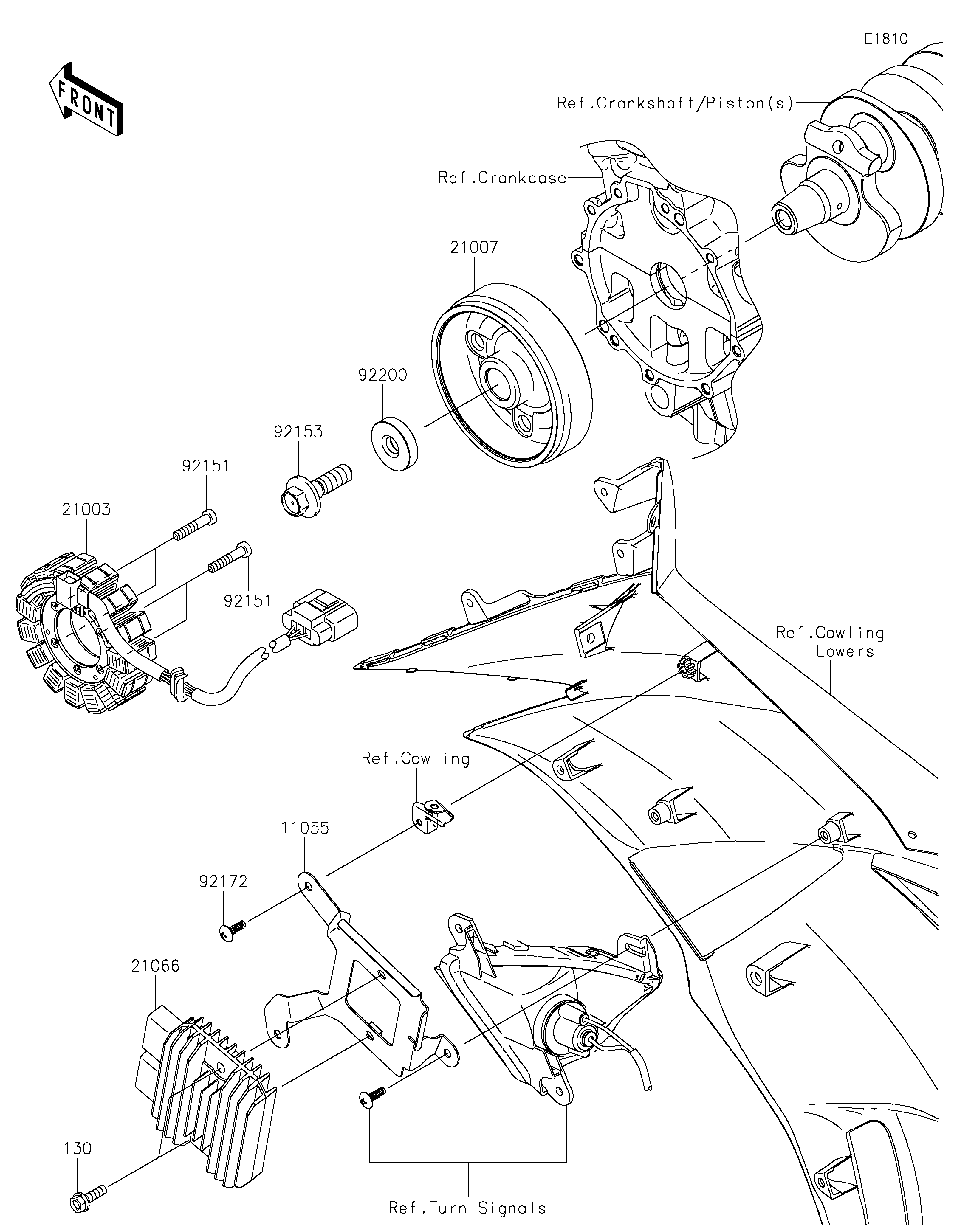 E1810

FRONT

Ref.Crankshaft/Piston(s)

Ref.Crankcase

21007

92200

92153

92151

21003

92151

Ref.Cowling Lowers

Ref.Cowling

11055

92172

21066

130

Ref.Turn Signals