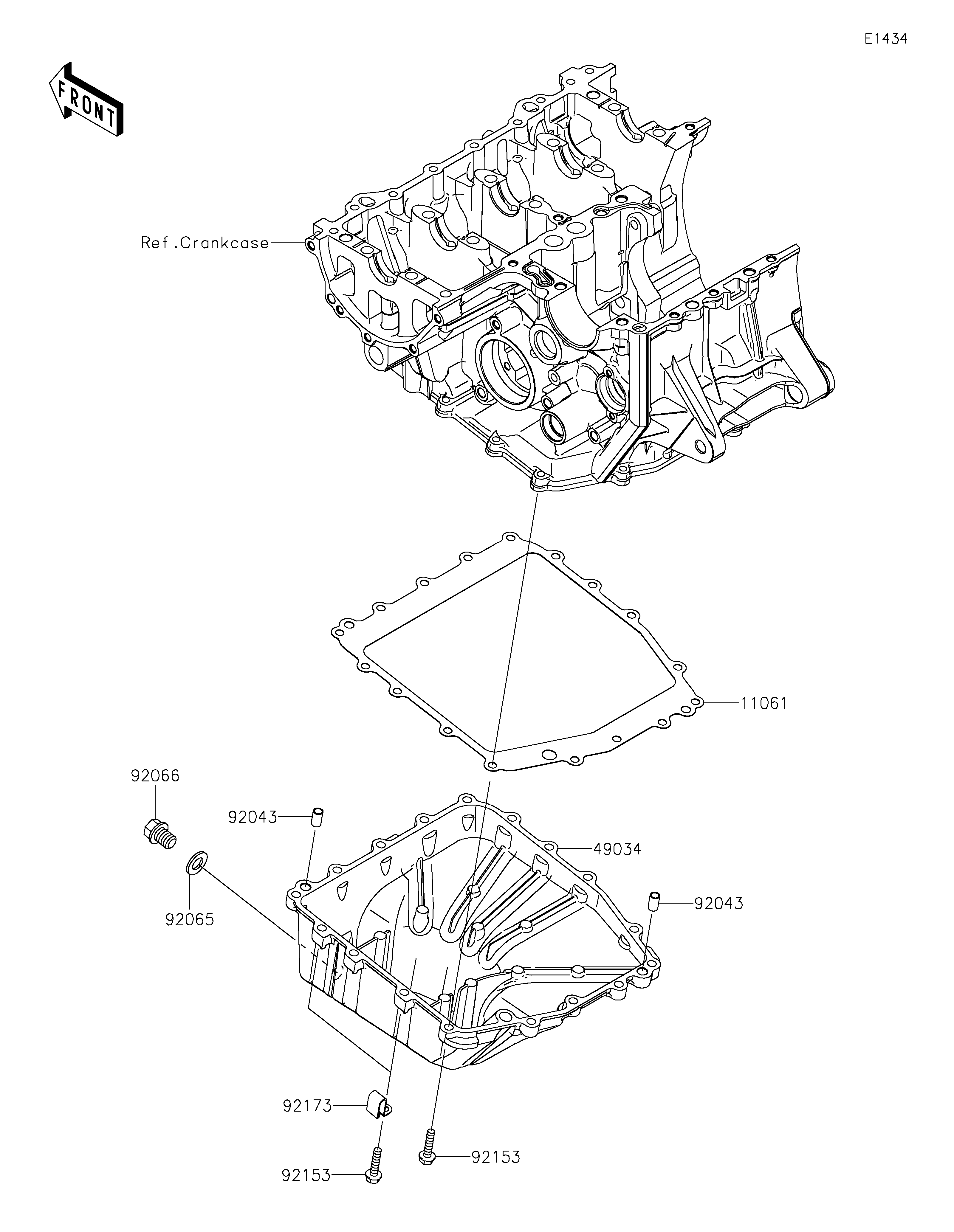 E1434

FRONT

Ref.Crankcase

11061

92066

92043

49034

92065

92043

92173

92153

92153