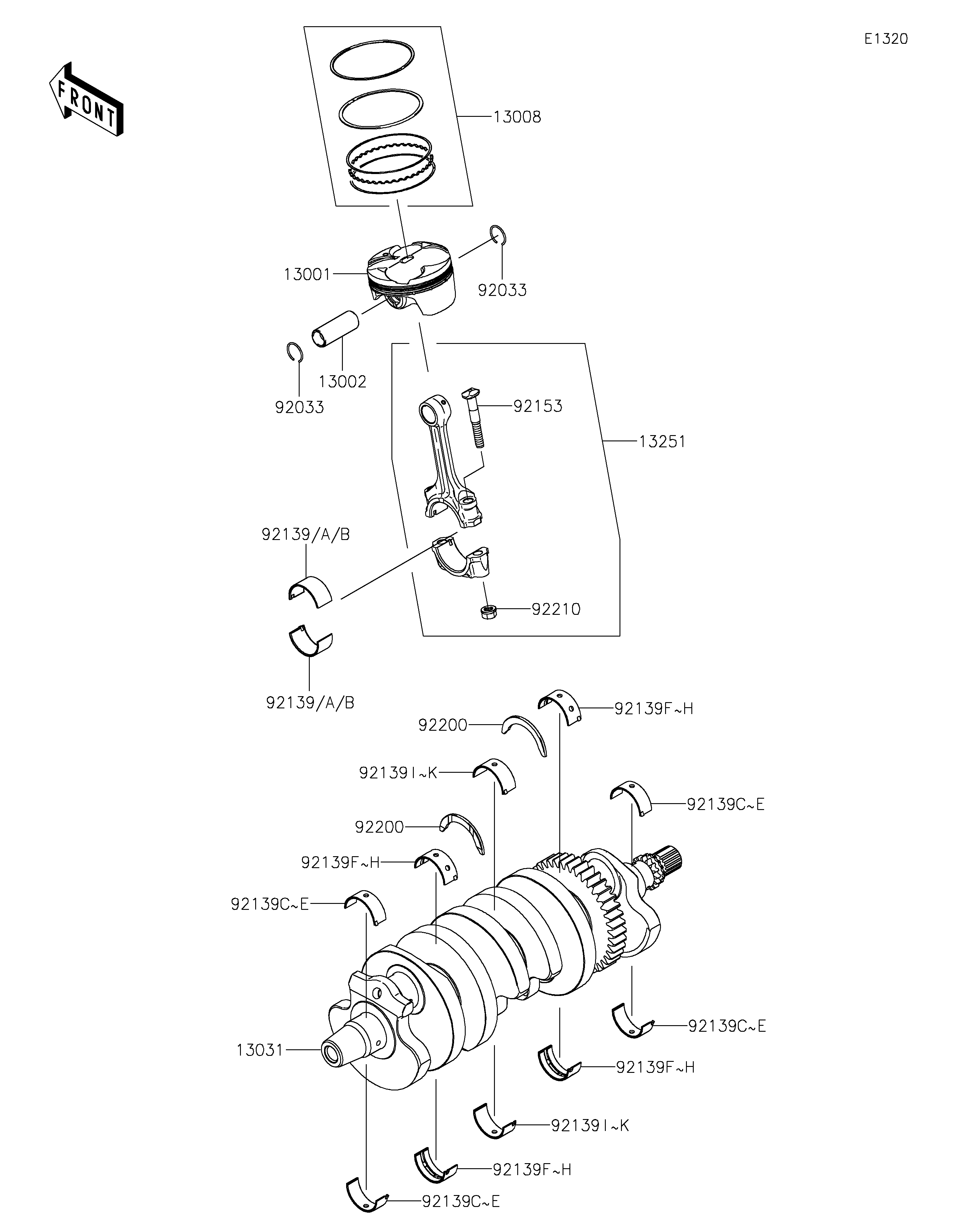 E1320

FRONT

13008

13001

92033

13002

92033

92153

13251

92139/A/B

92210

92139/A/B

92139F~H

92200

92139I~K

92139C~E

92200

92139F~H

92139C~E

13031

92139C~E

92139F~H

92139I~K

92139F~H

92139C~E