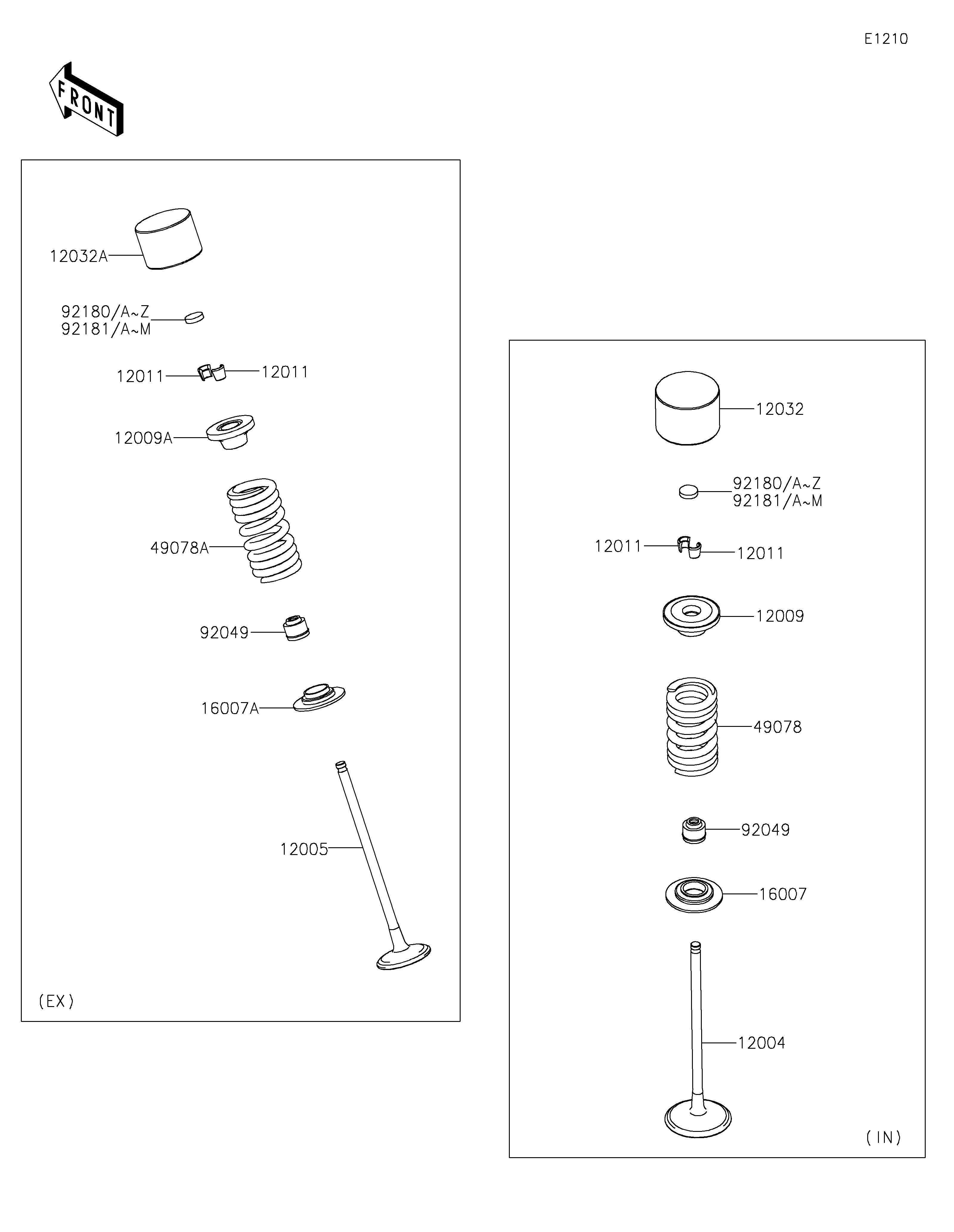 E1210

FRONT

12032A

92180/A~Z
92181/A~M

12011

12011

12009A

49078A

92049

16007A

12005

(EX)

12032

92180/A~Z
92181/A~M

12011

12011

12009

49078

92049

16007

12004

(IN)