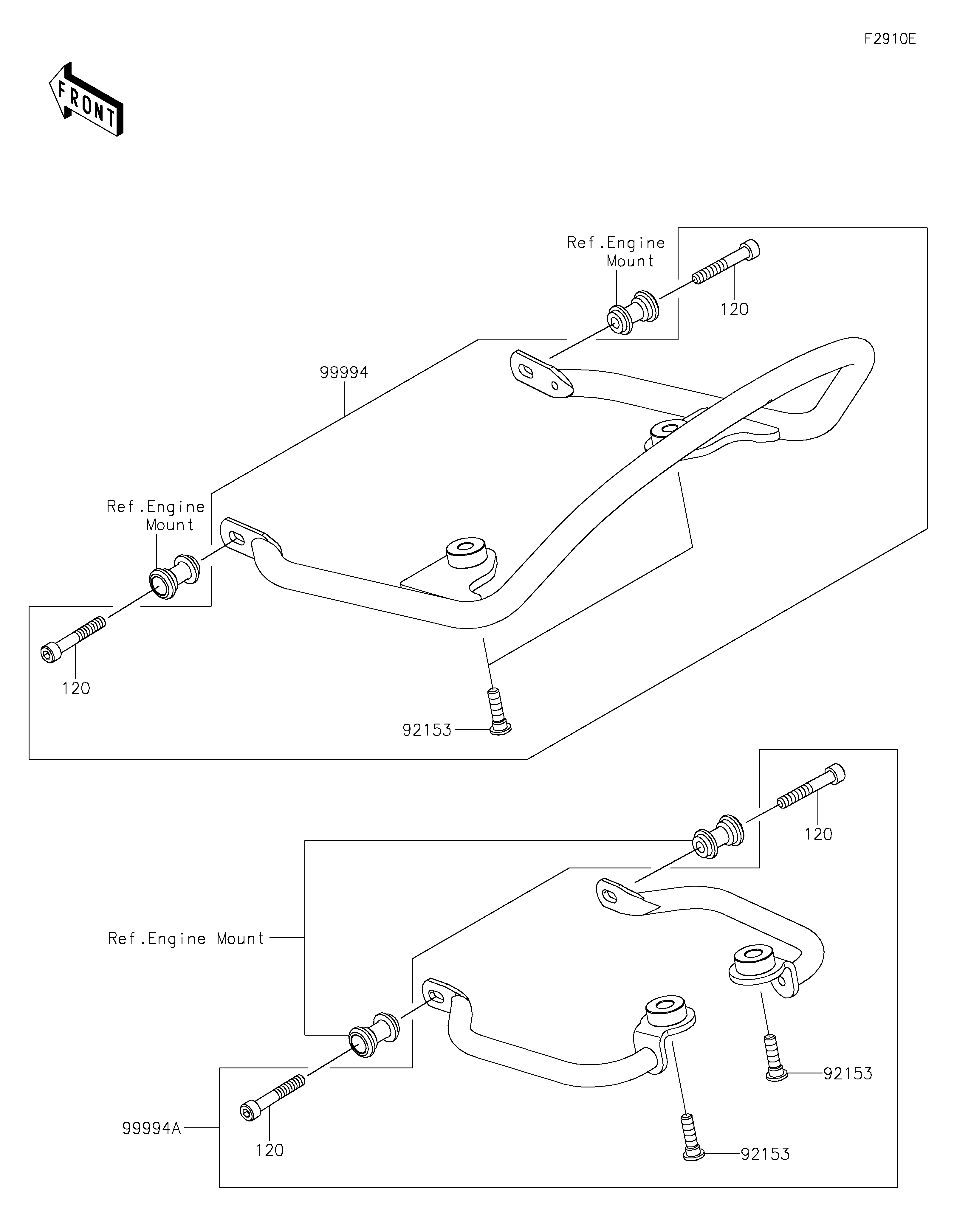 F2910E

FRONT

Ref.Engine Mount

120

99994

Ref.Engine Mount

120

92153

120

Ref.Engine Mount

92153

99994A

120

92153