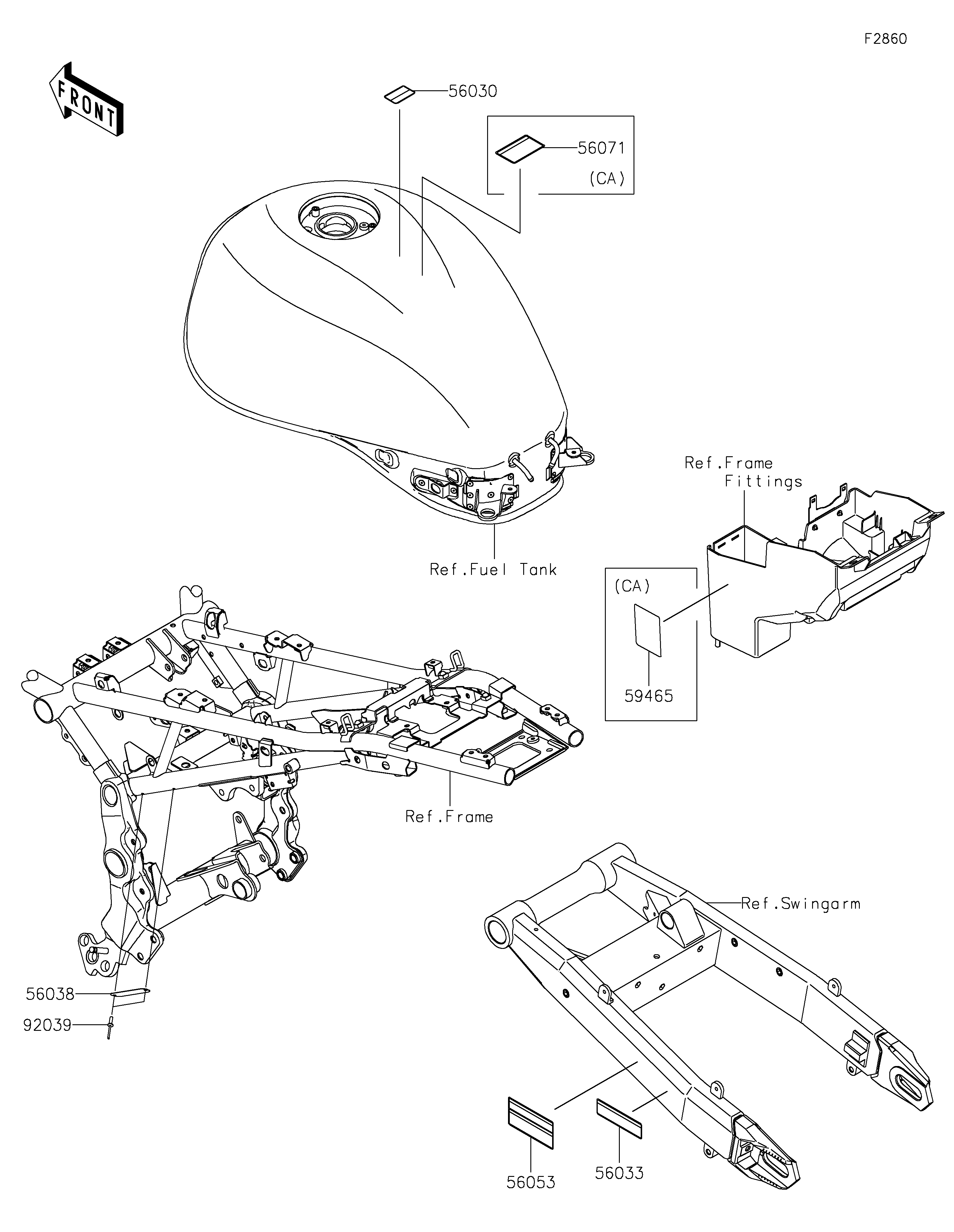 F2860

FRONT

56030

56071
(CA)

Ref.Frame
Fittings

Ref.Fuel Tank

(CA)

59465

Ref.Frame

Ref.Swingarm

56038

92039

56053

56033