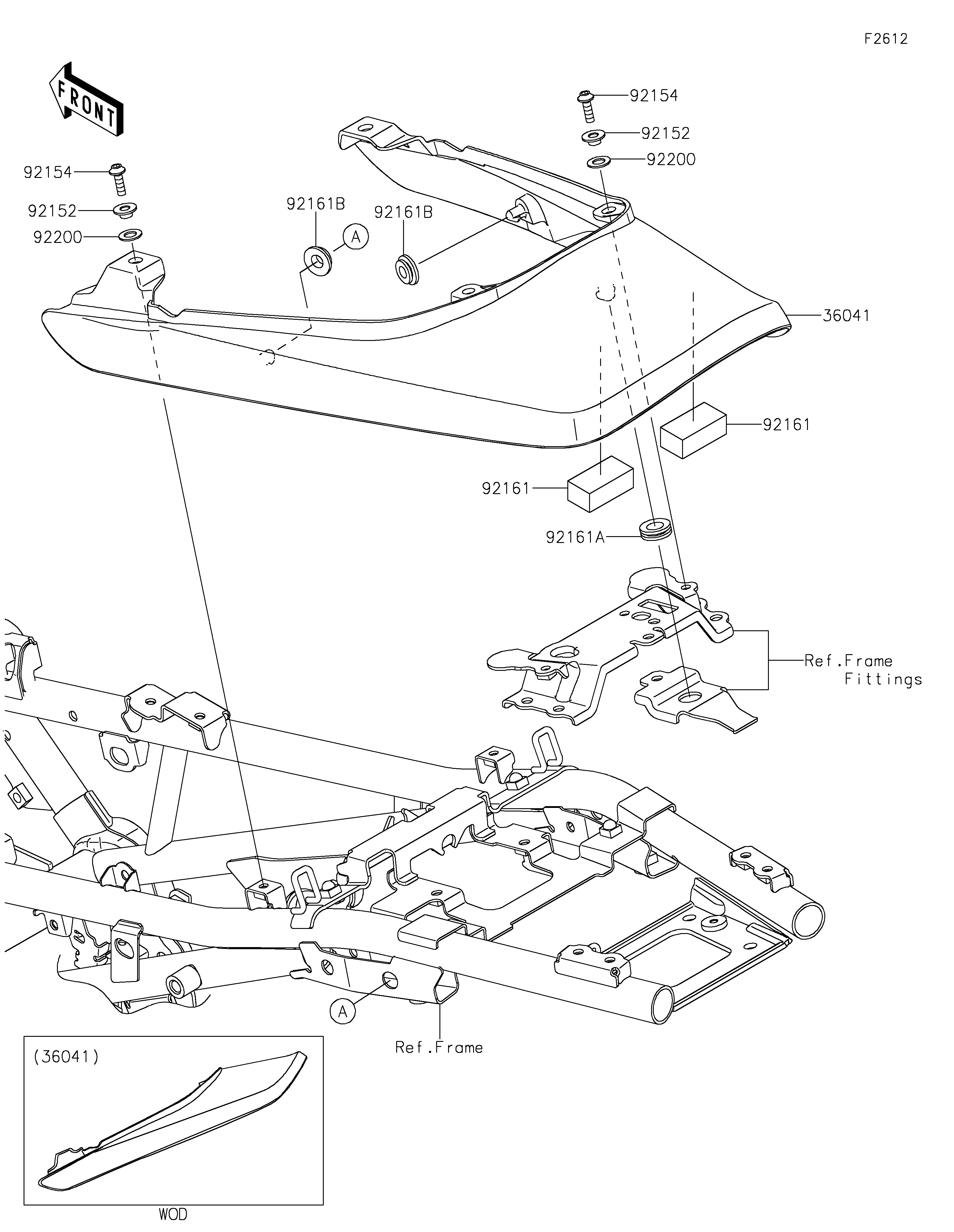 F2612

FRONT

92154
92152
92200
92154
92152
92200
92161B
A
92161B
36041
92161
92161
92161A
Ref.Frame Fittings
A
Ref.Frame
(36041)
WOD