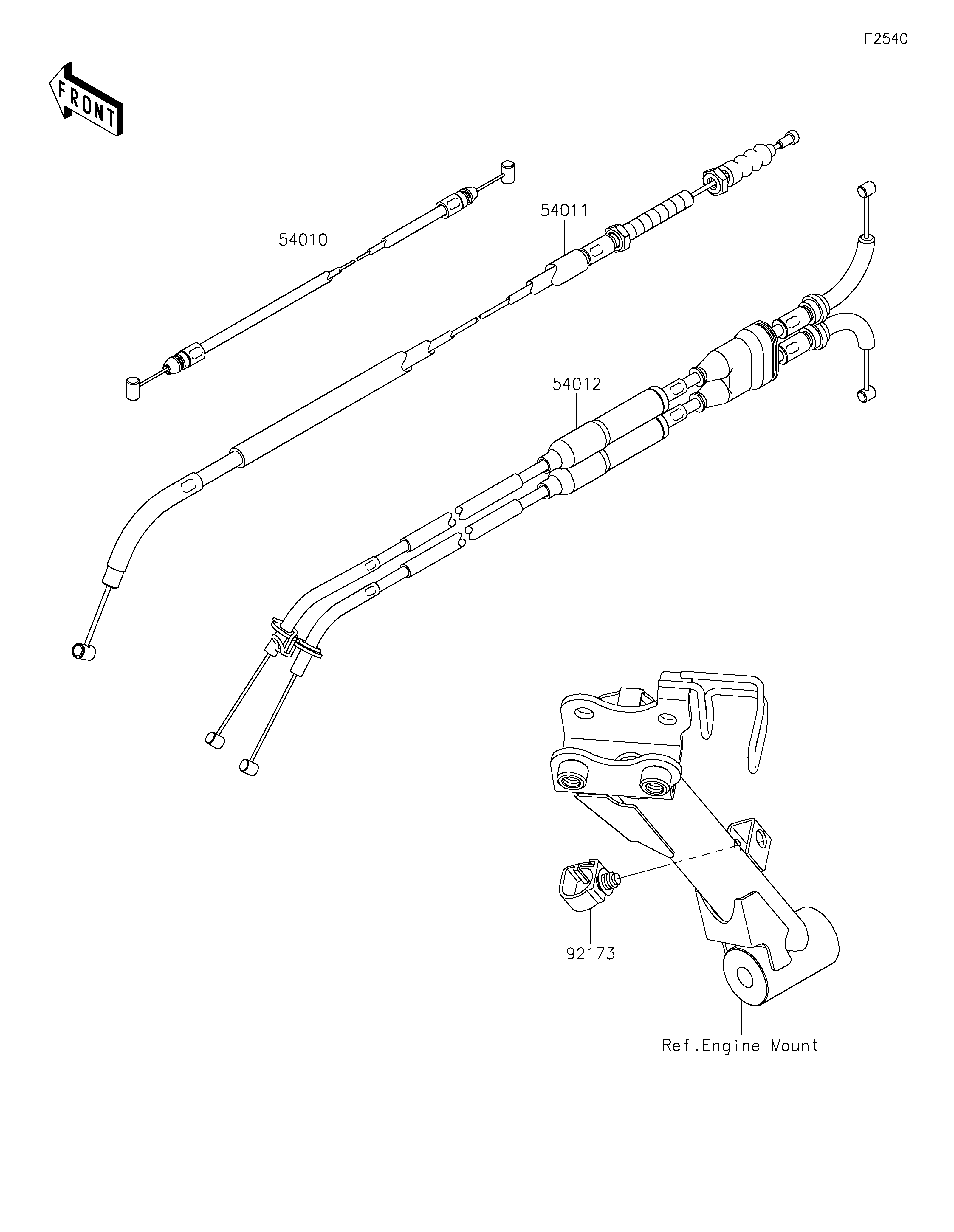 F2540

FRONT

54010

54011

54012

92173

Ref.Engine Mount