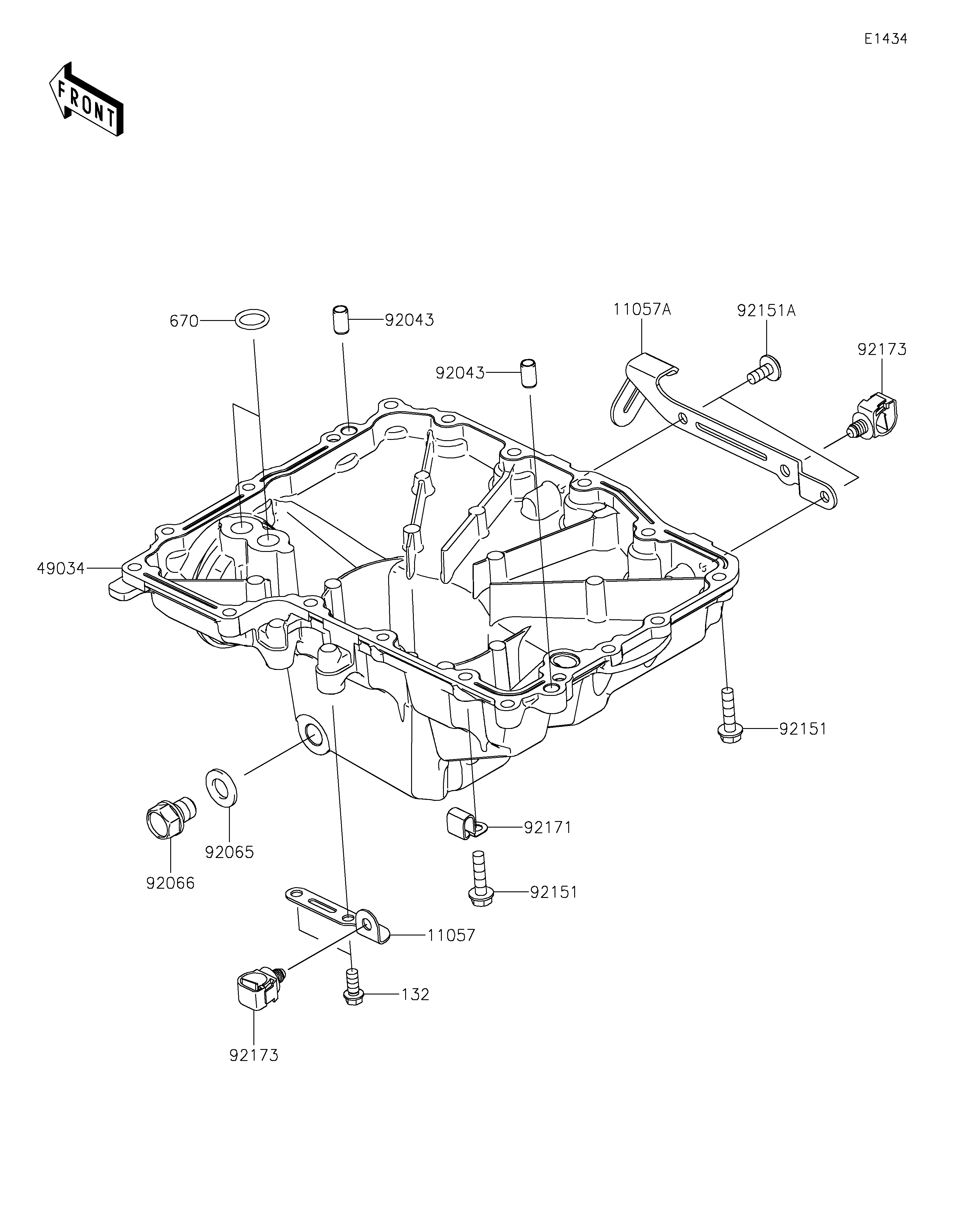 E1434

FRONT

670
92043
11057A
92151A
92173
92043
49034
92151
92171
92065
92066
92151
11057
132
92173