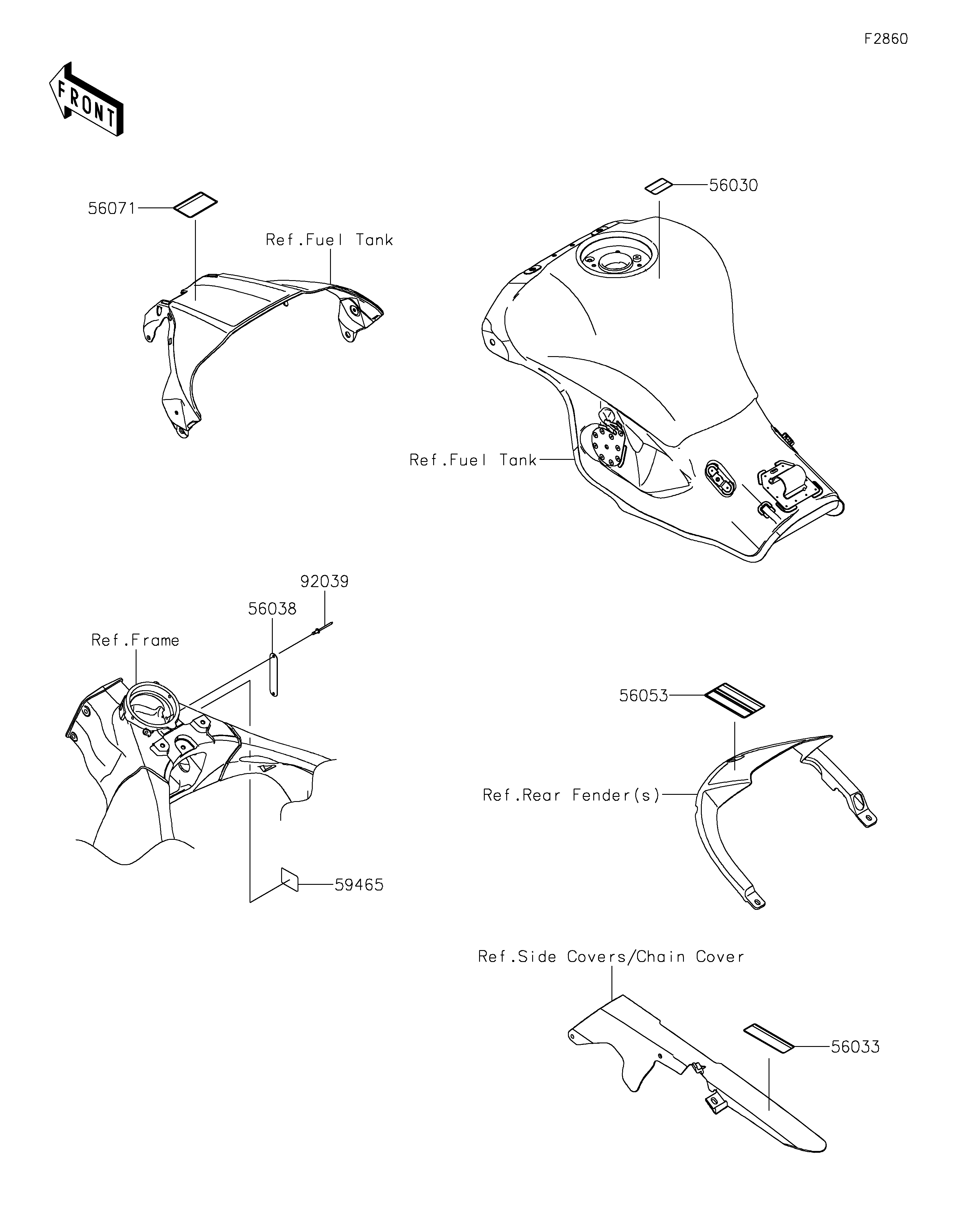 F2860

FRONT

56071

Ref.Fuel Tank

56030

Ref.Fuel Tank

92039

56038

Ref.Frame

59465

56053

Ref.Rear Fender(s)

Ref.Side Covers/Chain Cover

56033