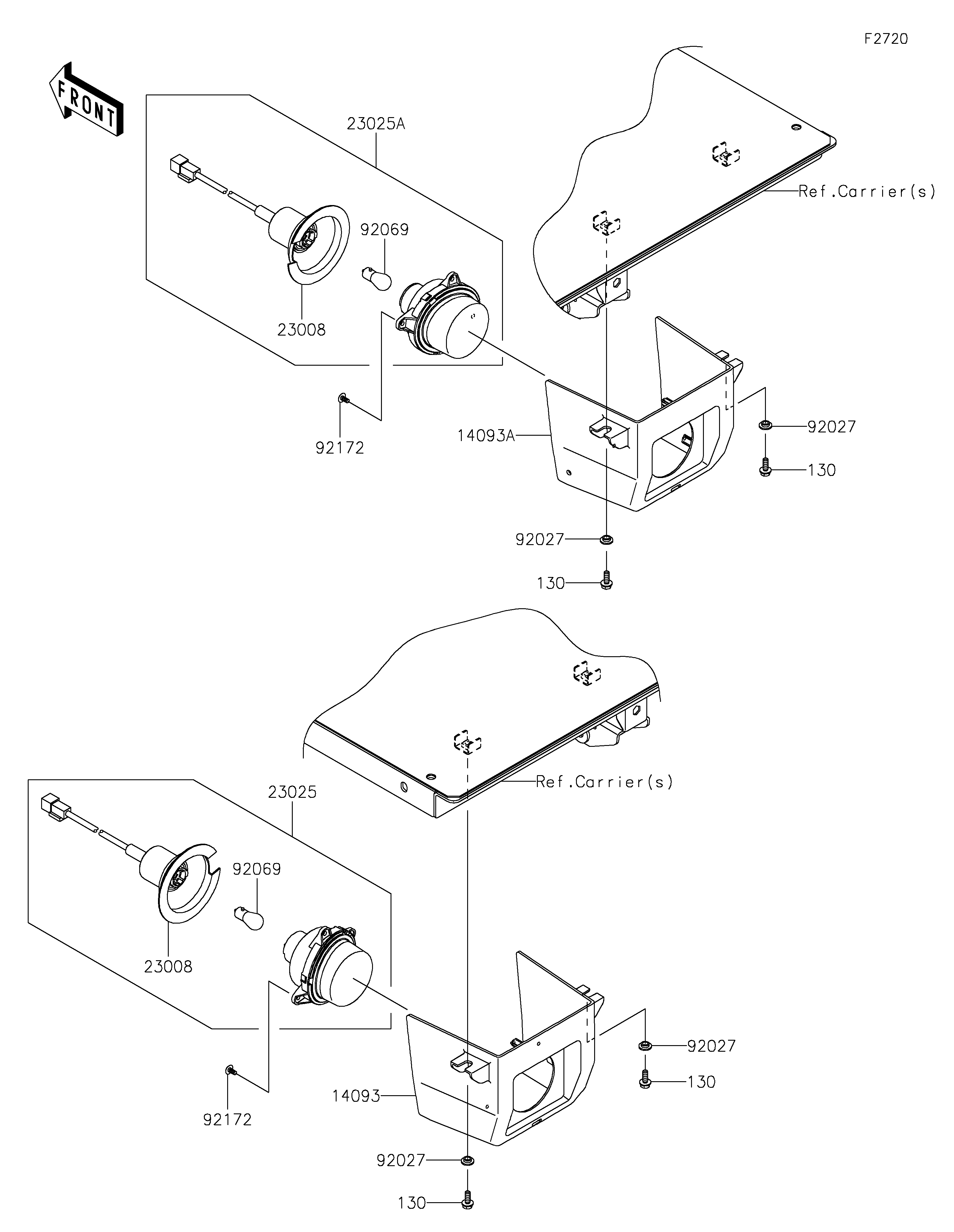 F2720

FRONT

23025A

Ref.Carrier(s)

92069

23008

92172

14093A

92027

130

92027

130

Ref.Carrier(s)

23025

92069

23008

92172

14093

92027

130

92027

130