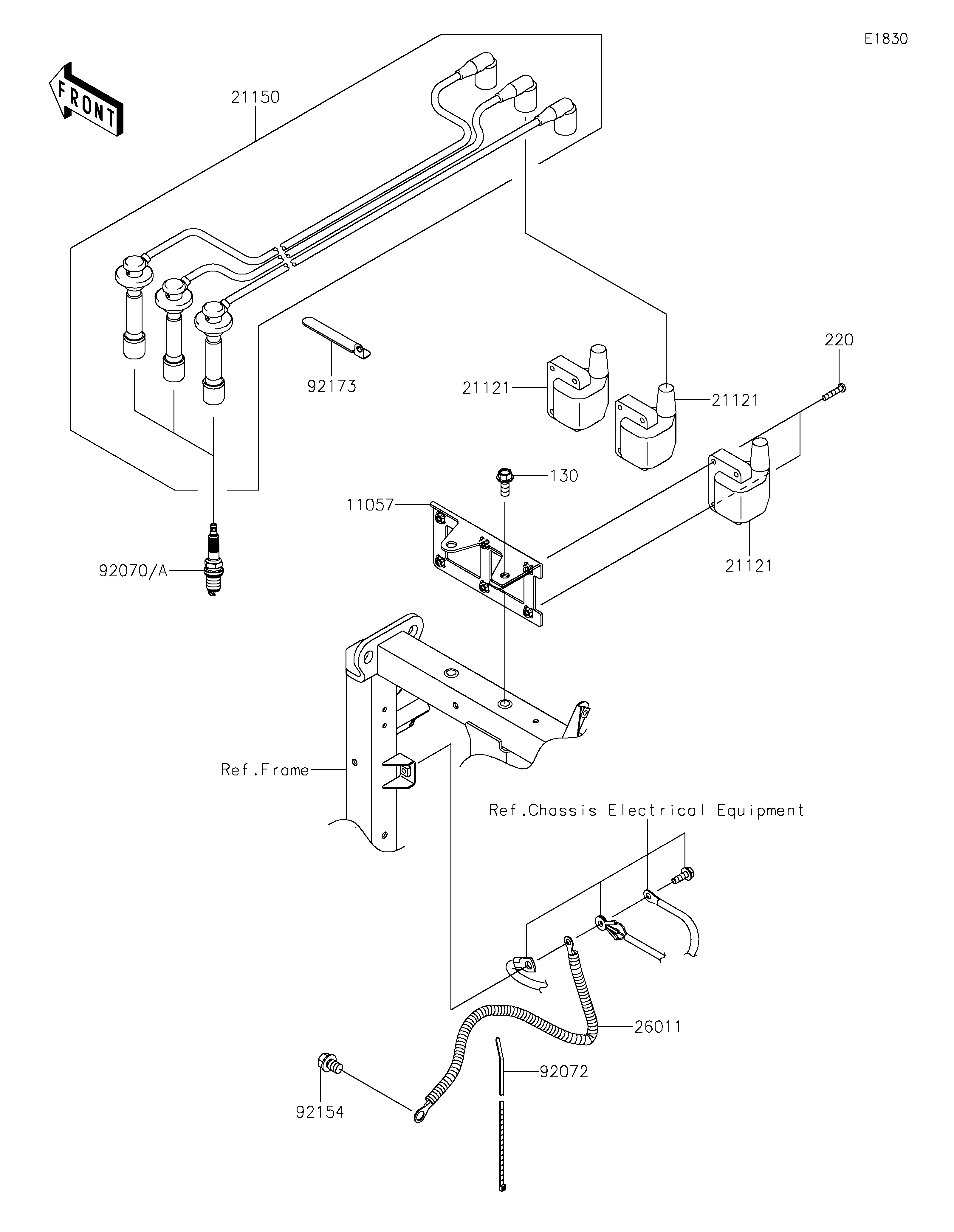 E1830

FRONT

21150

92173

21121

21121

220

130

11057

21121

92070/A

Ref.Frame

Ref.Chassis Electrical Equipment

26011

92072

92154