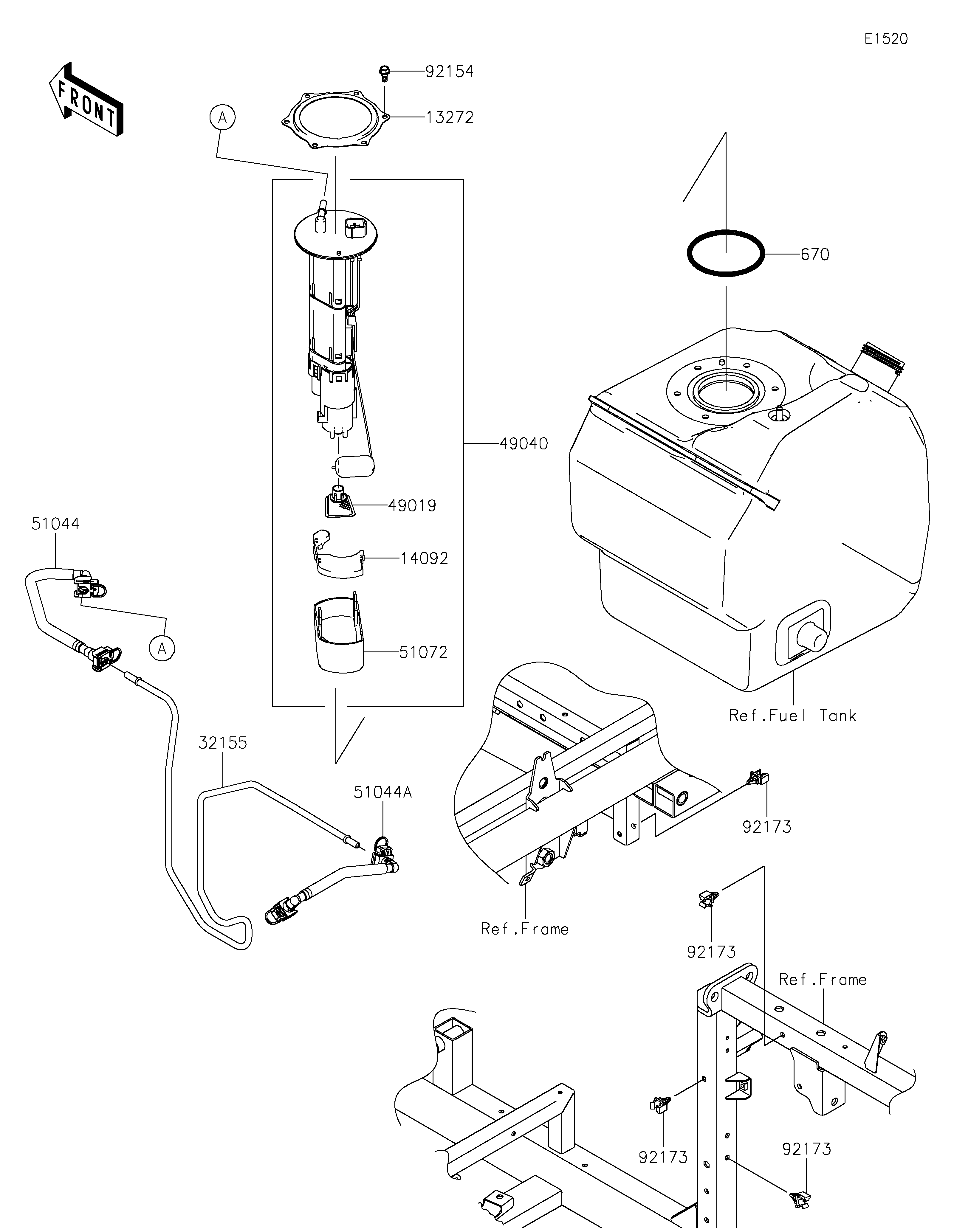 E1520

FRONT

92154

13272

A

670

49040

49019

51044

14092

A

51072

Ref.Fuel Tank

32155

51044A

92173

Ref.Frame

92173

Ref.Frame

92173

92173