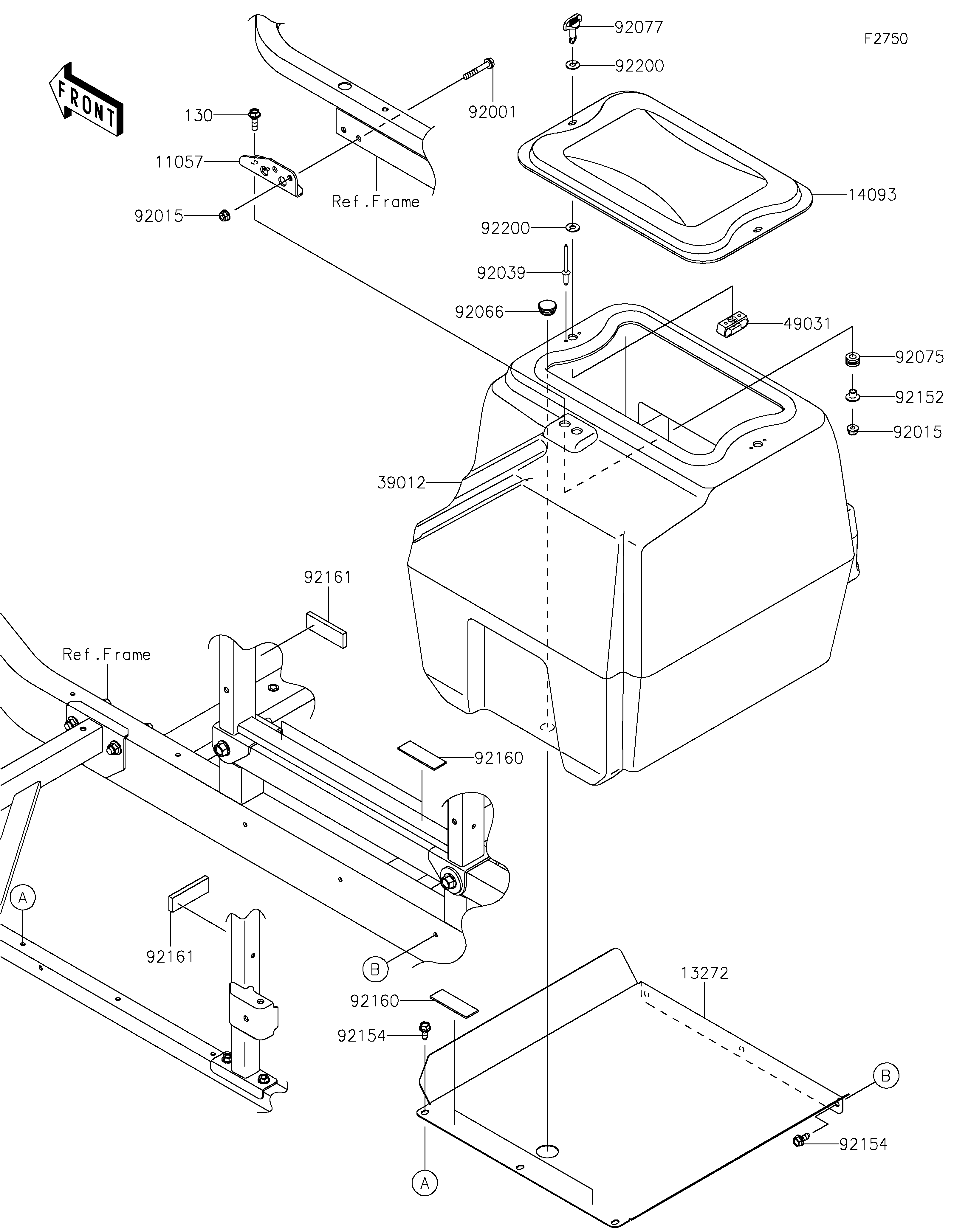 F2750

FRONT

92077
92200
92001
130
11057
Ref.Frame
92015
14093
92200
92039
92066
49031
92075
92152
92015
39012
92161
Ref.Frame
92160
A
92161
B
13272
92160
92154
B
92154
A