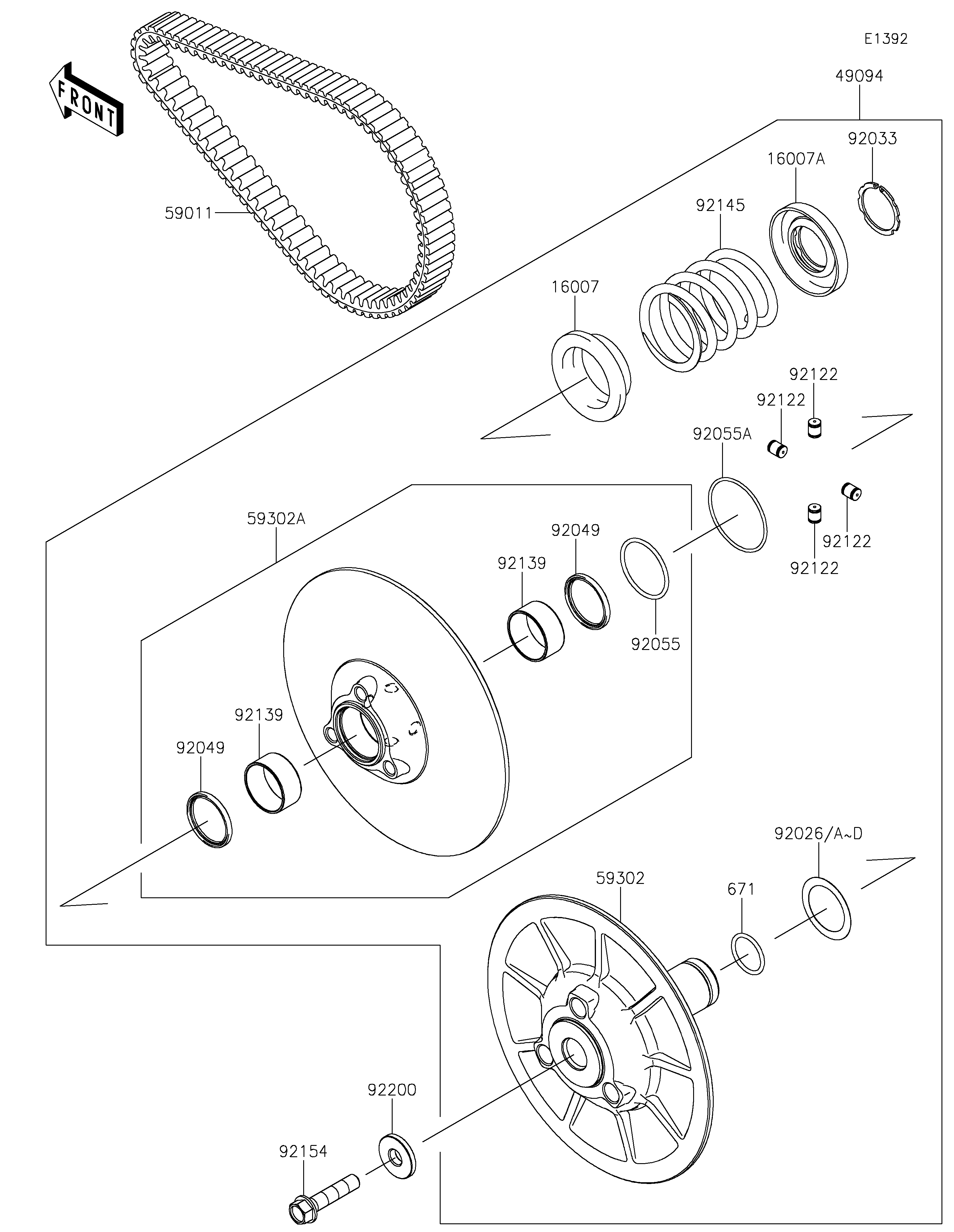 E1392

FRONT

49094

92033

16007A

92145

59011

16007

92122

92122

92055A

92122

92122

59302A

92049

92139

92055

92139

92049

92026/A~D

59302

671

92200

92154