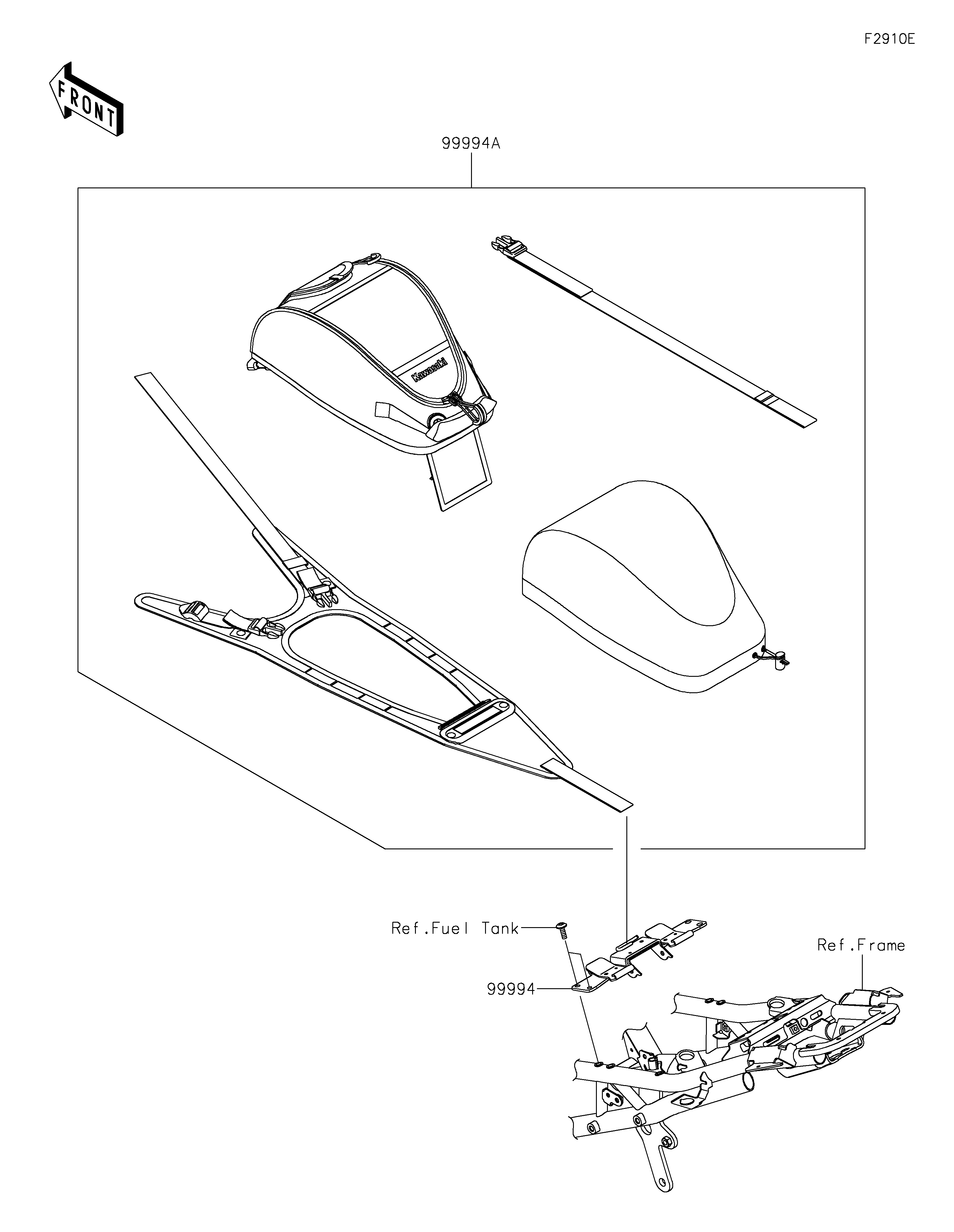 F2910E

FRONT

99994A

Kawasaki

Ref.Fuel Tank

Ref.Frame

99994