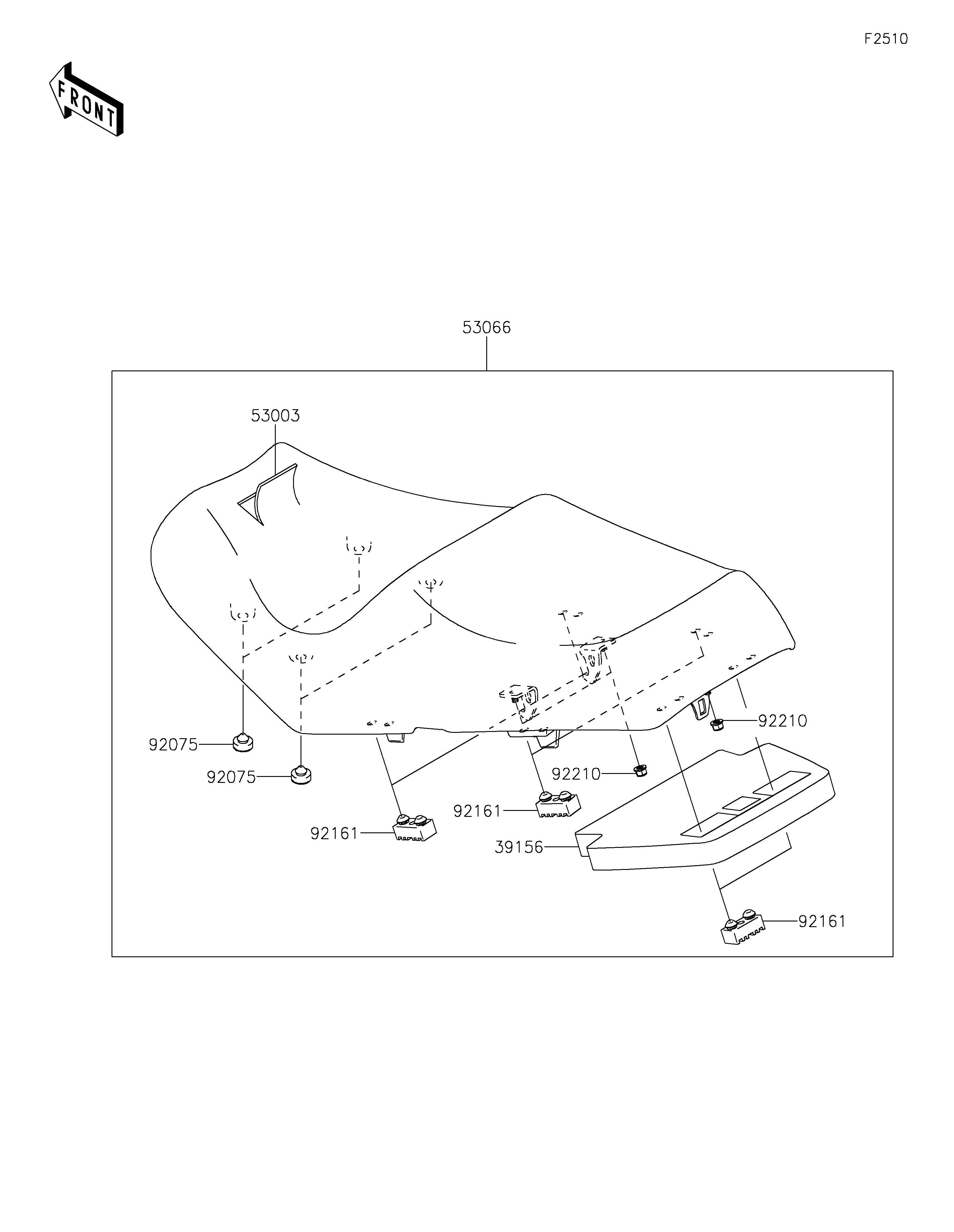 F2510

FRONT

53066

53003

92210

92075

92075

92210

92161

92161

39156

92161