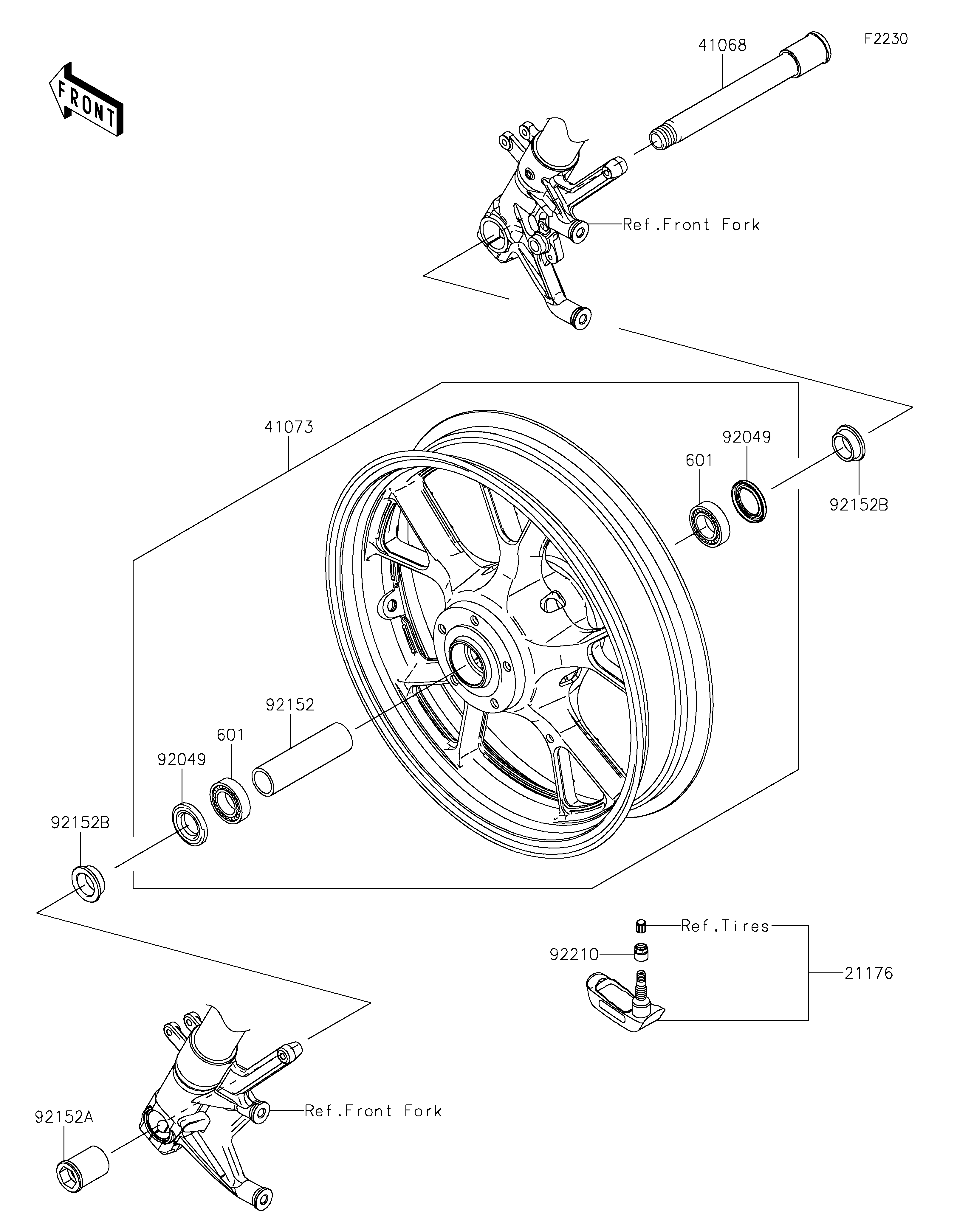 FRONT

41068

F2230

Ref.Front Fork

41073

92049

601

92152B

92152

601

92049

92152B

Ref.Tires

92210

21176

Ref.Front Fork

92152A